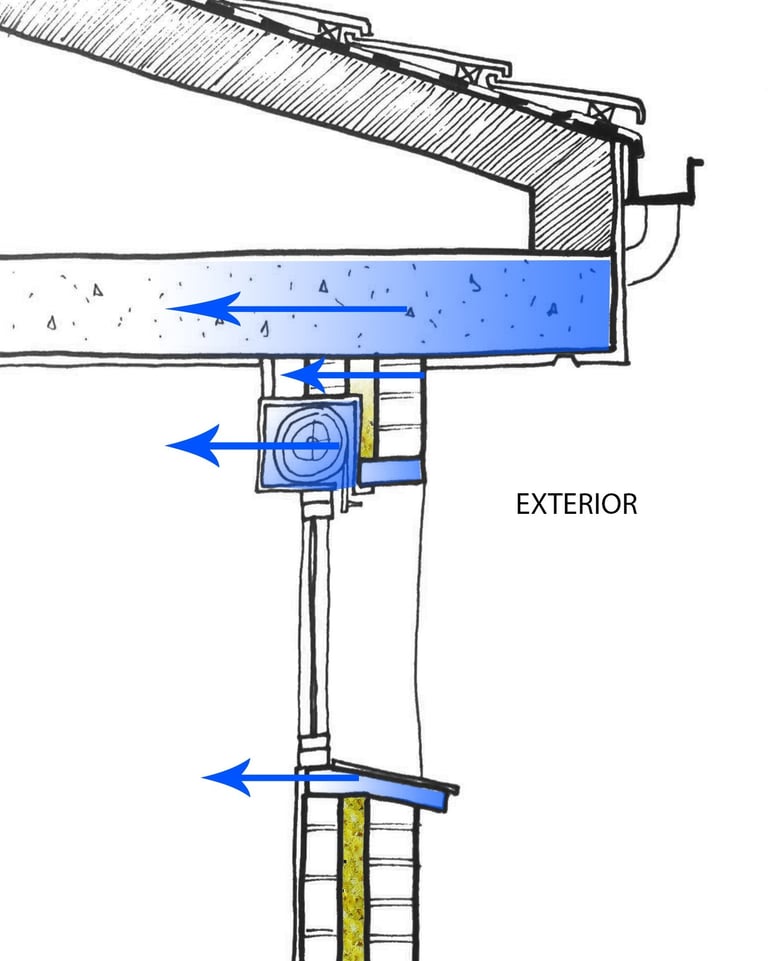 EXTERIOR