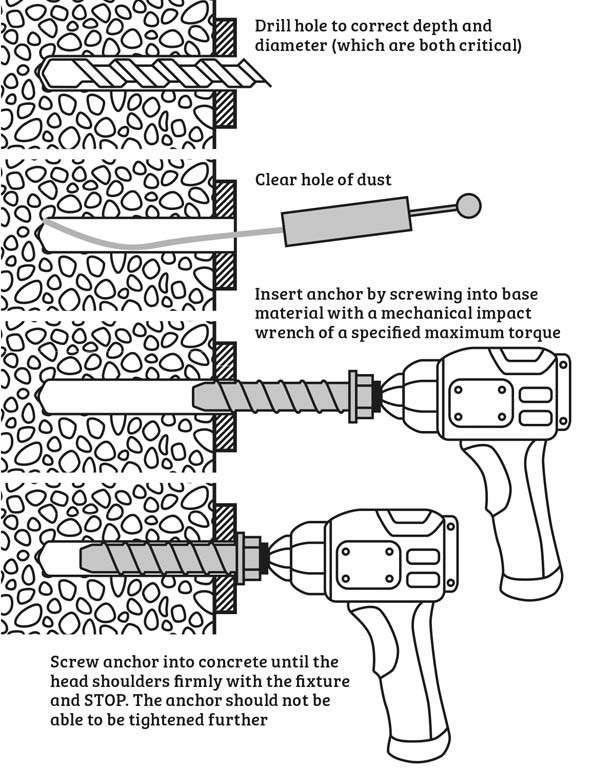 Drill hole to correct depth and diameter (which are both critical)

Clear hole of dust

Insert anchor by screwing into base material with a mechanical impact wrench of a specified maximum torque

Screw anchor into concrete until the head shoulders firmly with the fixture and STOP. The anchor should not be able to be tightened further