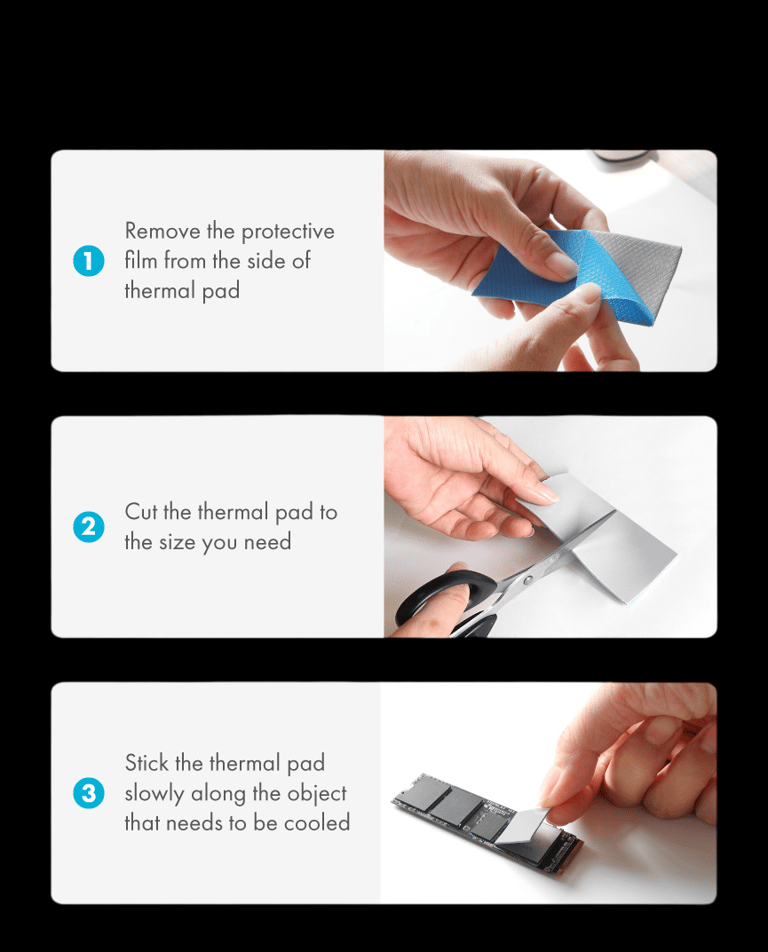 1 Remove the protective film from the side of thermal pad

2 Cut the thermal pad to the size you need

3 Stick the thermal pad slowly along the object that needs to be cooled