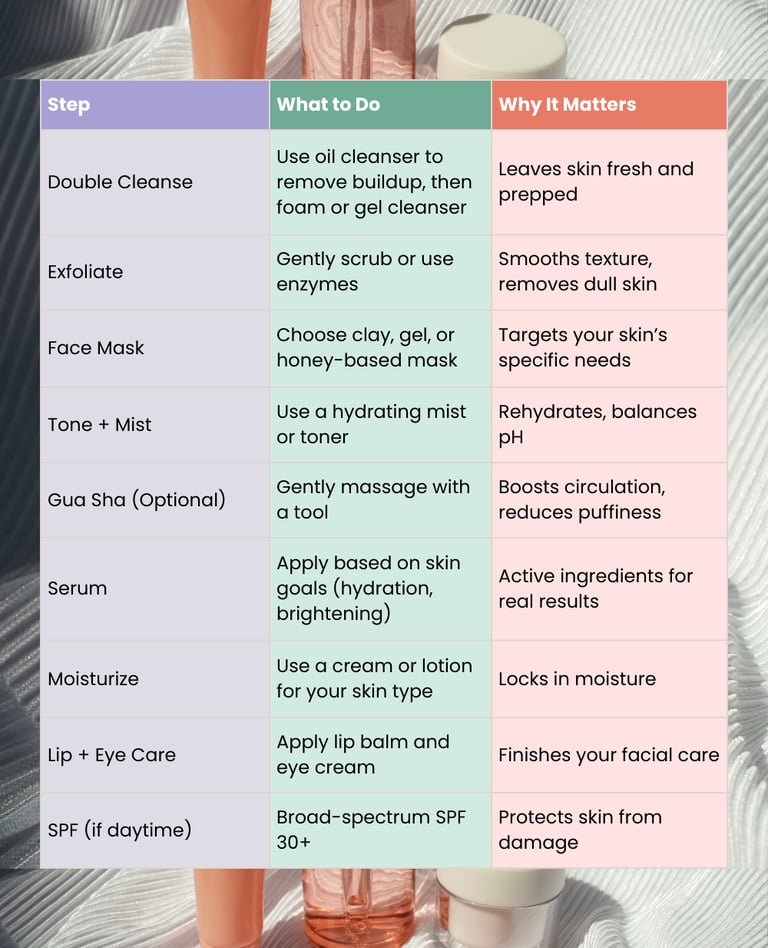 | Step | What to Do | Why It Matters |
|---|---|---|
| Double Cleanse | Use oil cleanser to remove buildup, then foam or gel cleanser | Leaves skin fresh and prepped |
| Exfoliate | Gently scrub or use enzymes | Smooths texture, removes dull skin |
| Face Mask | Choose clay, gel, or honey-based mask | Targets your skin's specific needs |
| Tone + Mist | Use a hydrating mist or toner | Rehydrates, balances pH |
| Gua Sha (Optional) | Gently massage with a tool | Boosts circulation, reduces puffiness |
| Serum | Apply based on skin goals (hydration, brightening) | Active ingredients for real results |
| Moisturize | Use a cream or lotion for your skin type | Locks in moisture |
| Lip + Eye Care | Apply lip balm and eye cream | Finishes your facial care |
| SPF (if daytime) | Broad-spectrum SPF 30+ | Protects skin from damage |