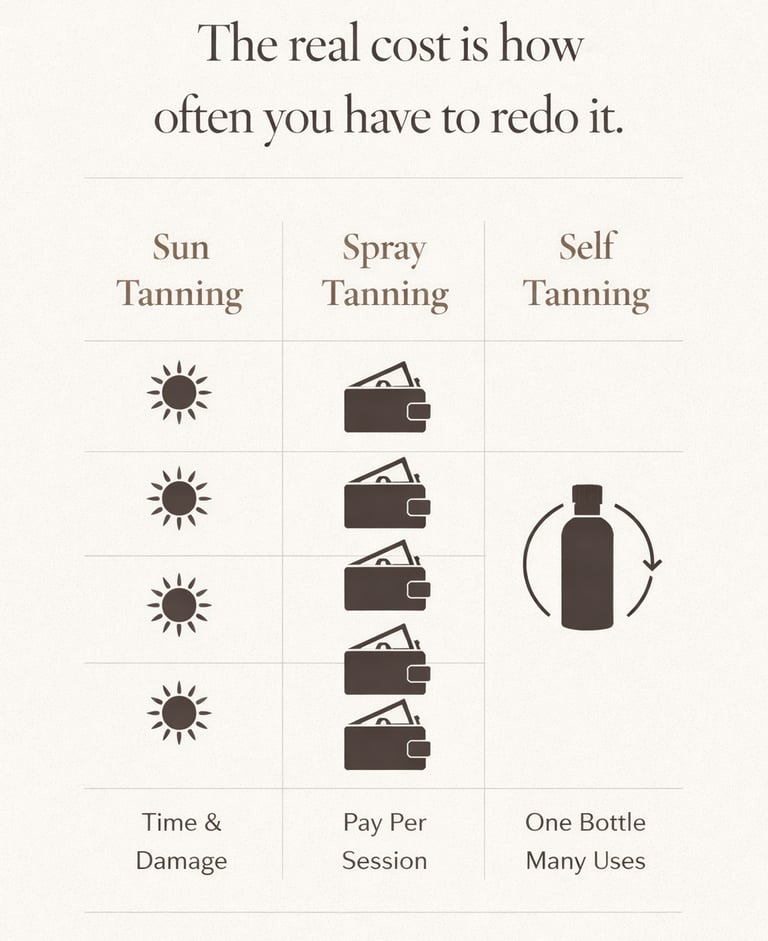 The real cost is how often you have to redo it.

| Sun Tanning | Spray Tanning | Self Tanning |
|---|---|---|
| Time & Damage | Pay Per Session | One Bottle Many Uses |