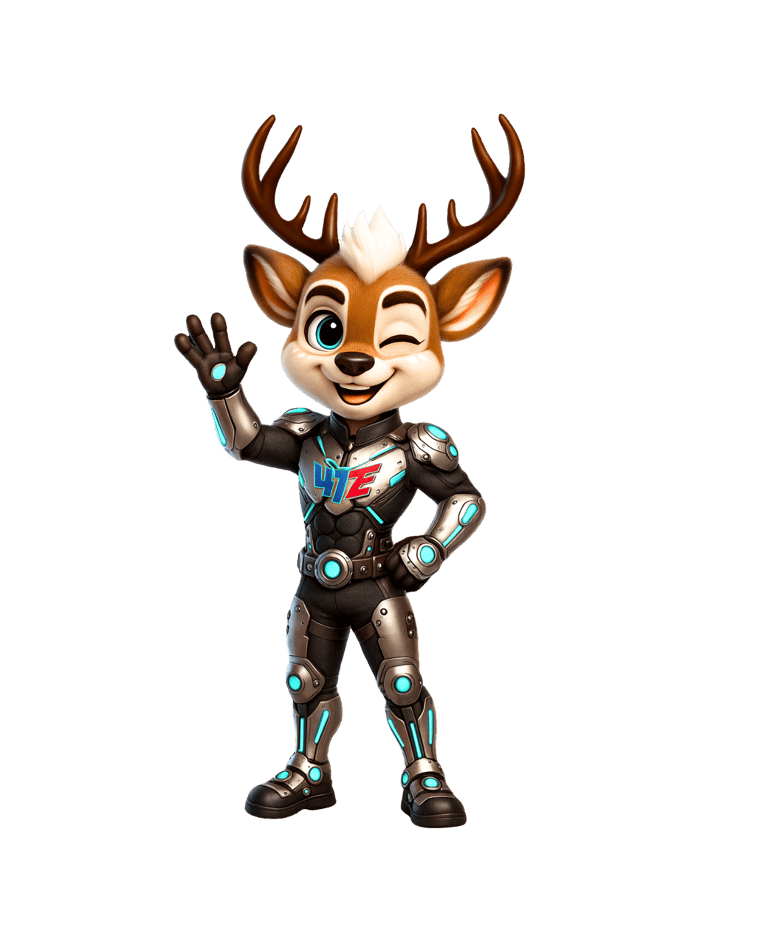 41E