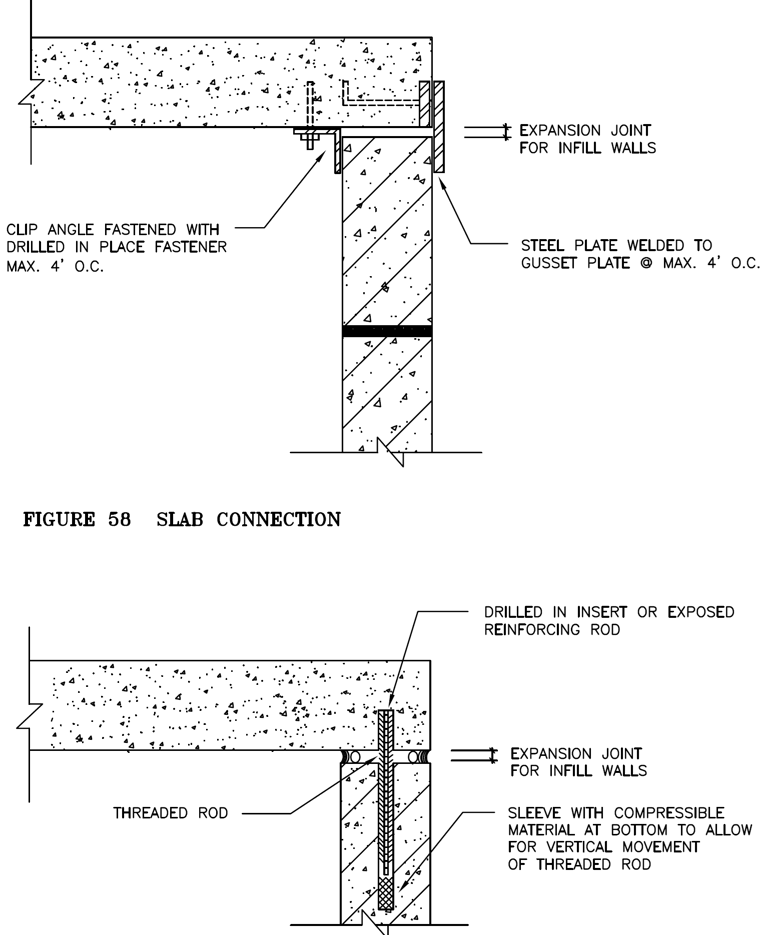 EXPANSION JOINT FOR INFILL WALLS

CLIP ANGLE FASTENED WITH DRILLED IN PLACE FASTENER MAX. 4' O.C.

STEEL PLATE WELDED TO GUSSET PLATE @ MAX. 4' O.C.

FIGURE 58 SLAB CONNECTION

DRILLED IN INSERT OR EXPOSED REINFORCING ROD

EXPANSION JOINT FOR INFILL WALLS

THREADED ROD

SLEEVE WITH COMPRESSIBLE MATERIAL AT BOTTOM TO ALLOW FOR VERTICAL MOVEMENT OF THREADED ROD