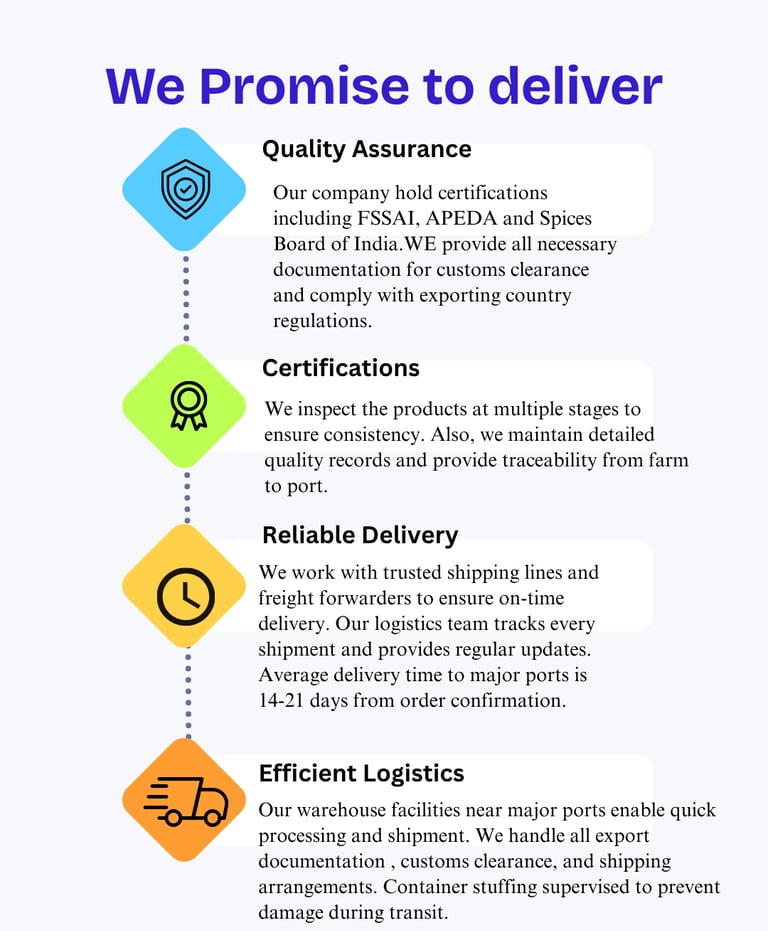 We Promise to deliver

Quality Assurance

Our company hold certifications including FSSAI, APEDA and Spices Board of India.WE provide all necessary documentation for customs clearance and comply with exporting country regulations.

Certifications

We inspect the products at multiple stages to ensure consistency. Also, we maintain detailed quality records and provide traceability from farm to port.

Reliable Delivery

We work with trusted shipping lines and freight forwarders to ensure on-time delivery. Our logistics team tracks every shipment and provides regular updates. Average delivery time to major ports is 14-21 days from order confirmation.

Efficient Logistics

Our warehouse facilities near major ports enable quick processing and shipment. We handle all export documentation , customs clearance, and shipping arrangements. Container stuffing supervised to prevent damage during transit.