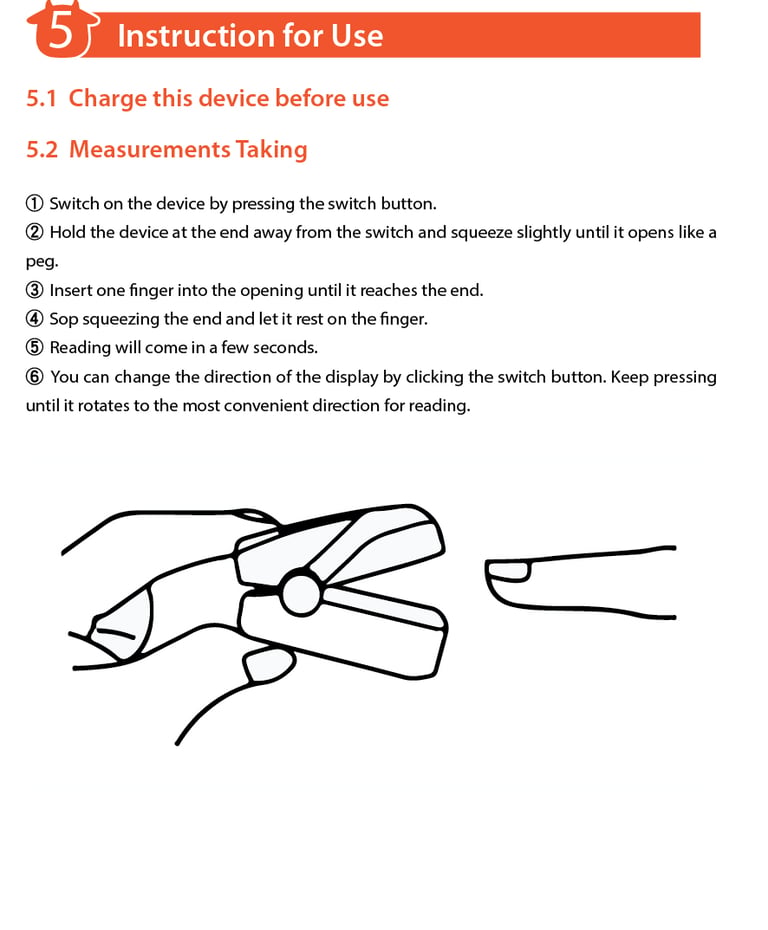 5 Instruction for Use

5.1 Charge this device before use

5.2 Measurements Taking

① Switch on the device by pressing the switch button.
② Hold the device at the end away from the switch and squeeze slightly until it opens like a peg.
③ Insert one finger into the opening until it reaches the end.
④ Sop squeezing the end and let it rest on the finger.
⑤ Reading will come in a few seconds.
⑥ You can change the direction of the display by clicking the switch button. Keep pressing until it rotates to the most convenient direction for reading.