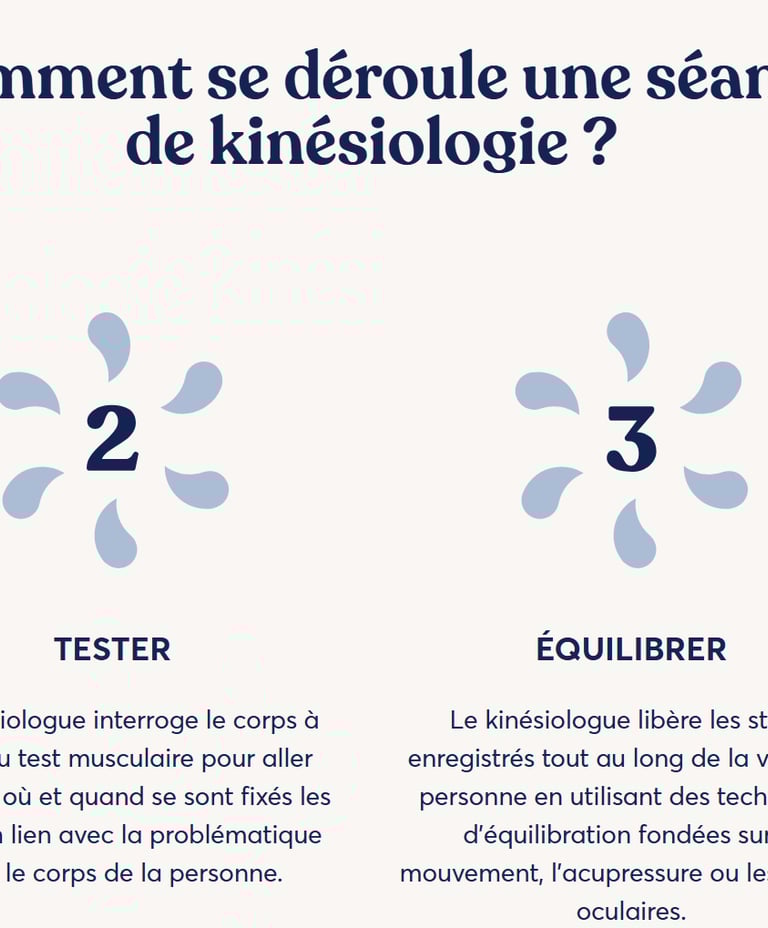 mment se déroule une séan de kinésiologie ?

2

TESTER

iologue interroge le corps à u test musculaire pour aller où et quand se sont fixés les lien avec la problématique le corps de la personne.

3

ÉQUILIBRER

Le kinésiologue libère les st enregistrés tout au long de la v personne en utilisant des tech d'équilibration fondées sur mouvement, l'acupressure ou les oculaires.