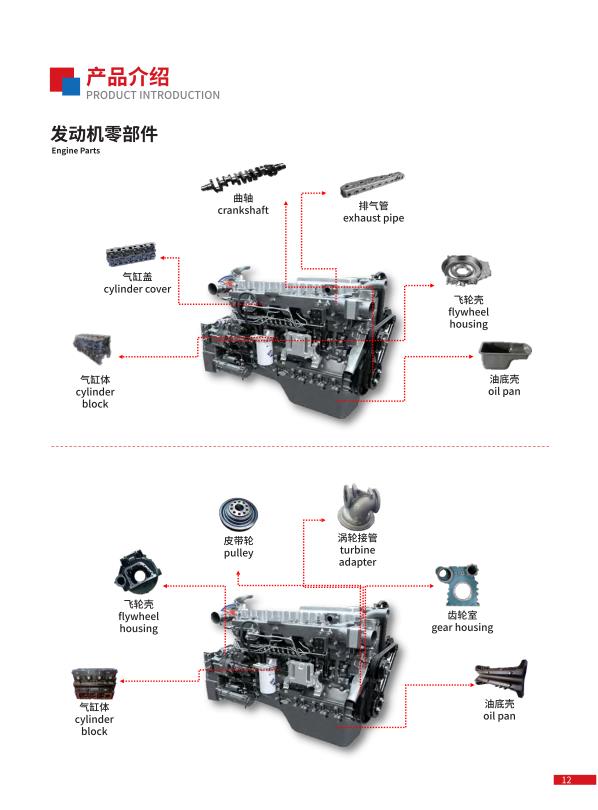 产品介绍
PRODUCT INTRODUCTION

发动机零部件
Engine Parts

曲轴
crankshaft

排气管
exhaust pipe

气缸盖
cylinder cover

飞轮壳
flywheel
housing

气缸体
cylinder
block

油底壳
oil pan

皮带轮
pulley

涡轮接管
turbine
adapter

飞轮壳
flywheel
housing

齿轮室
gear housing

气缸体
cylinder
block

油底壳
oil pan

12