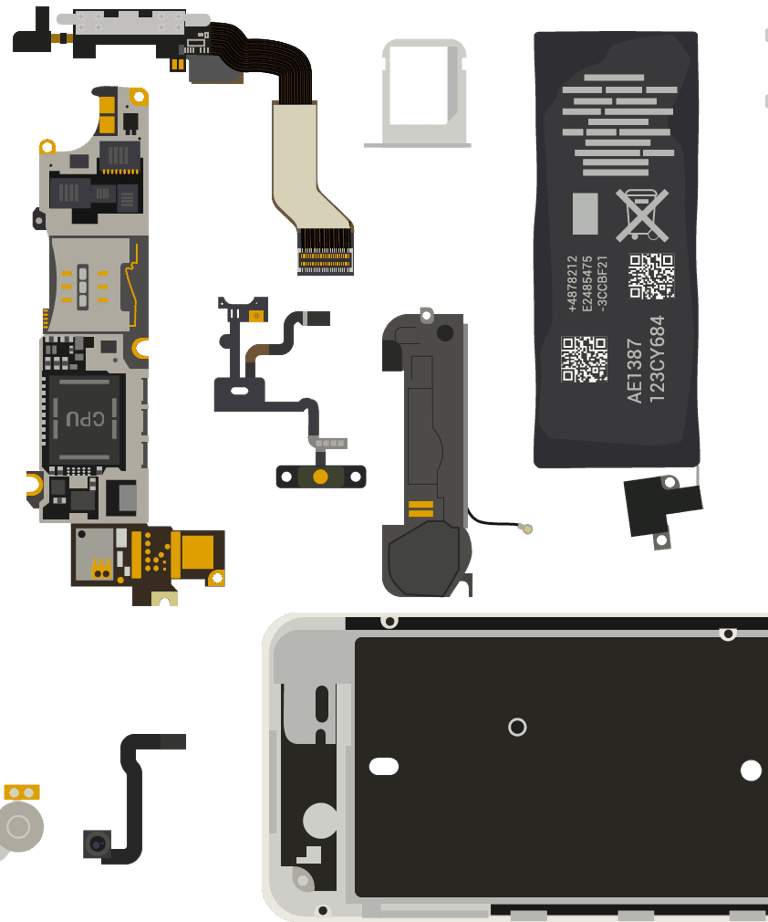 CPU

+4878212
E2485475
-3CCBF21

AE1387
123CY684