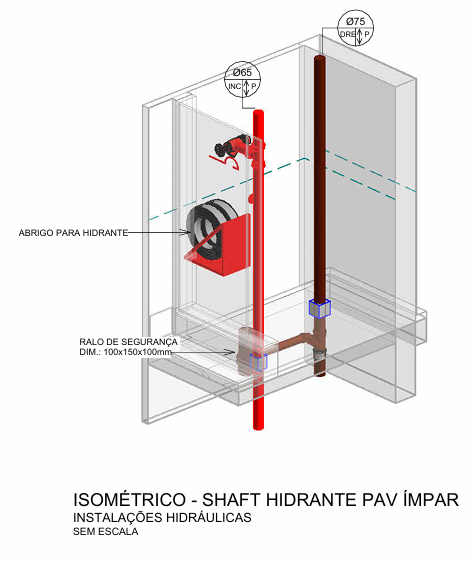 Ø75
DRE P

Ø65
INC P

ABRIGO PARA HIDRANTE

RALO DE SEGURANÇA
DIM.: 100x150x100mm

ISOMÉTRICO - SHAFT HIDRANTE PAV ÍMPAR
INSTALAÇÕES HIDRÁULICAS
SEM ESCALA