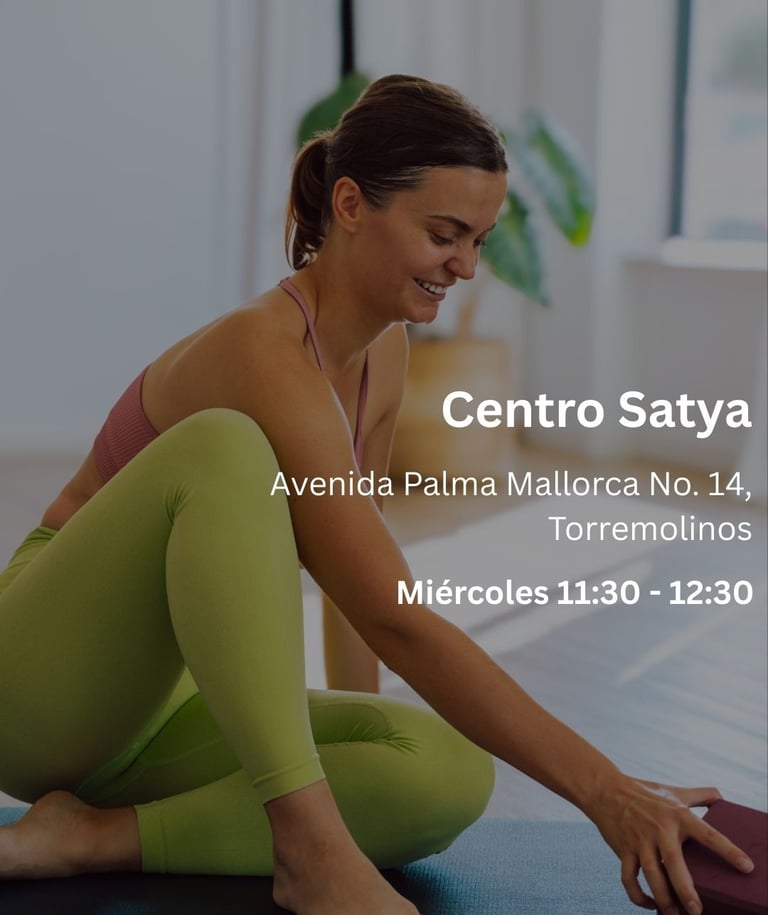 Centro Satya

Avenida Palma Mallorca No. 14, Torremolinos

Miércoles 11:30 - 12:30