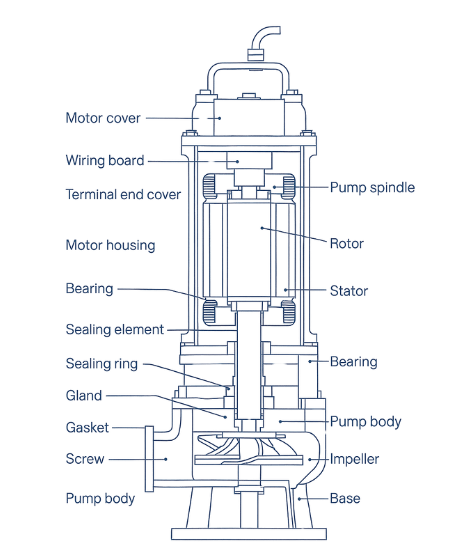 Motor cover
Wiring board
Terminal end cover
Motor housing
Bearing
Sealing element
Sealing ring
Gland
Gasket
Screw
Pump body
Pump spindle
Rotor
Stator
Bearing
Pump body
Impeller
Base