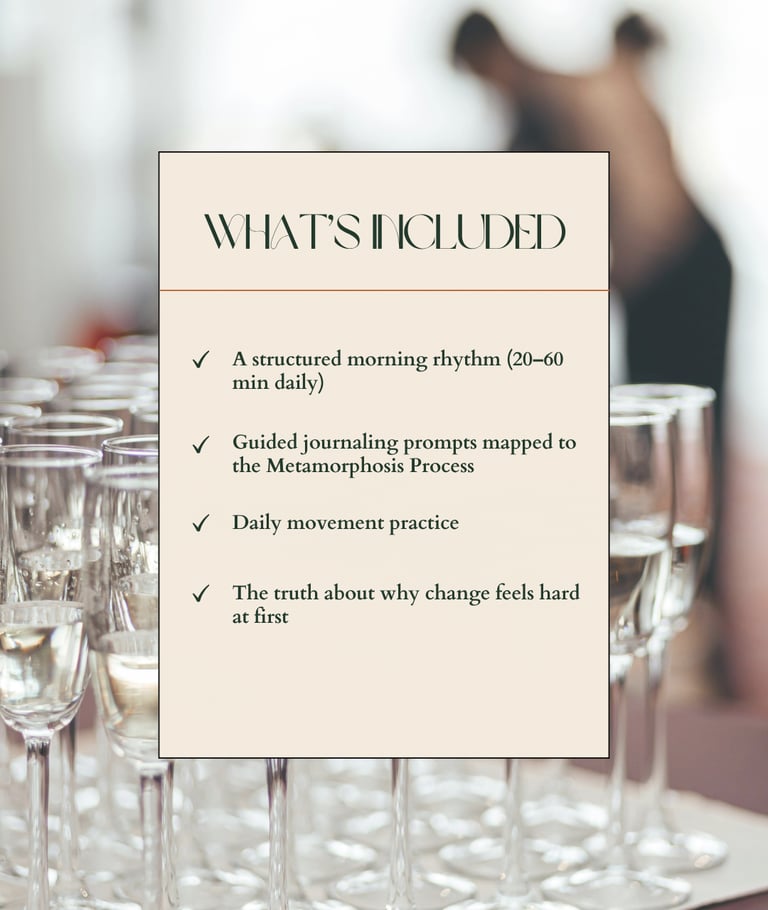 WHAT'S INCLUDED

✓ A structured morning rhythm (20–60 min daily)

✓ Guided journaling prompts mapped to the Metamorphosis Process

✓ Daily movement practice

✓ The truth about why change feels hard at first