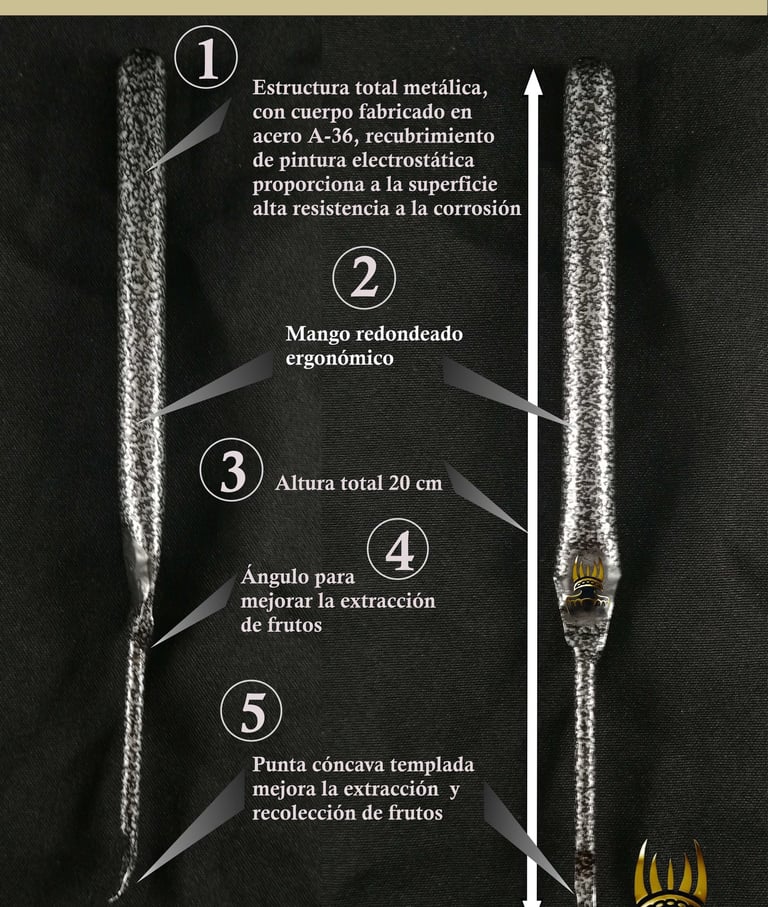 1

Estructura total metálica, con cuerpo fabricado en acero A-36, recubrimiento de pintura electrostática proporciona a la superficie alta resistencia a la corrosión

2

Mango redondeado ergonómico

3

Altura total 20 cm

4

Ángulo para mejorar la extracción de frutos

5

Punta cóncava templada mejora la extracción y recolección de frutos