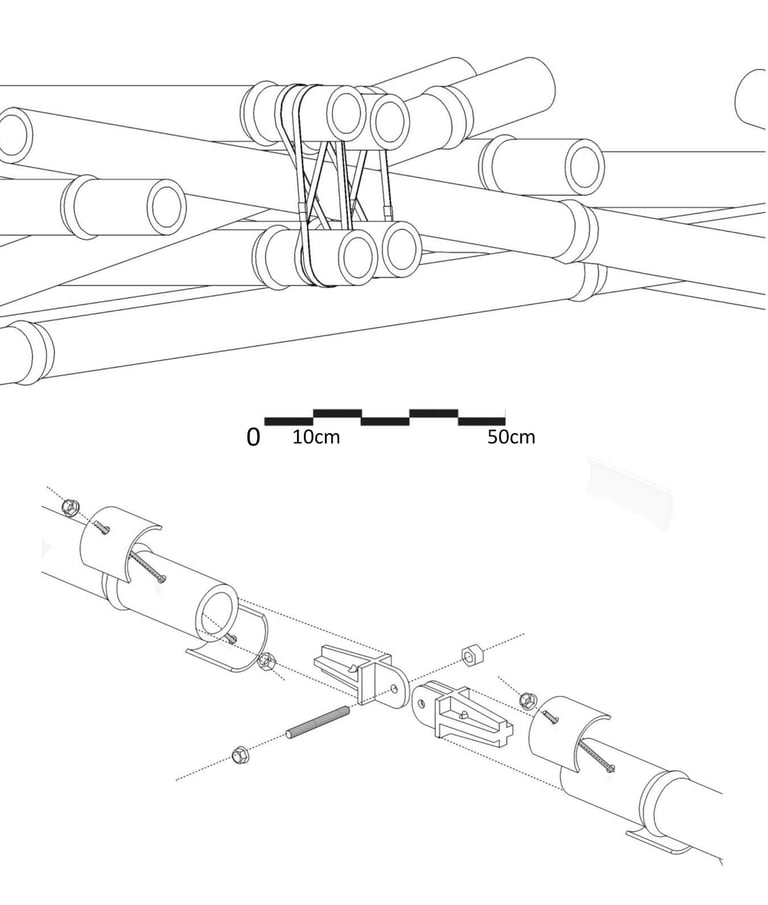 0 10cm 50cm