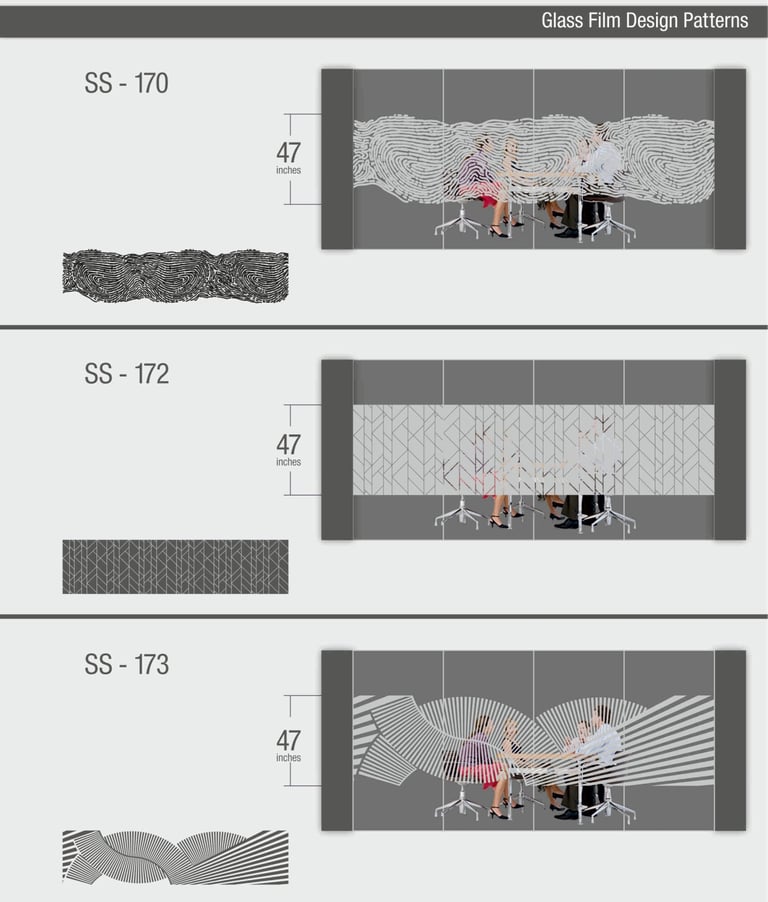 Glass Film Design Patterns

SS - 170

47
inches

SS - 172

47
inches

SS - 173

47
inches