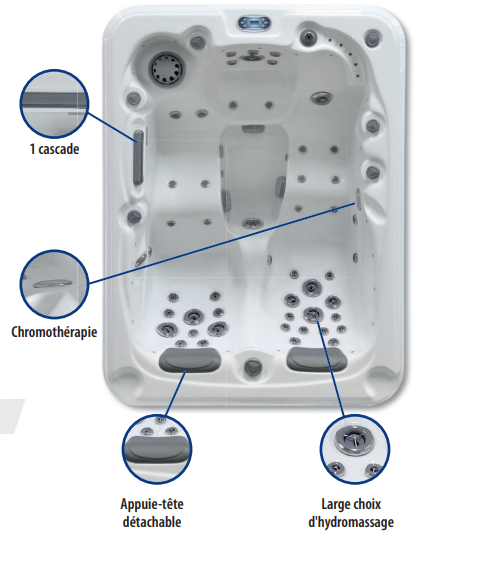 1 cascade

Chromothérapie

Appuie-tête détachable

Large choix d'hydromassage