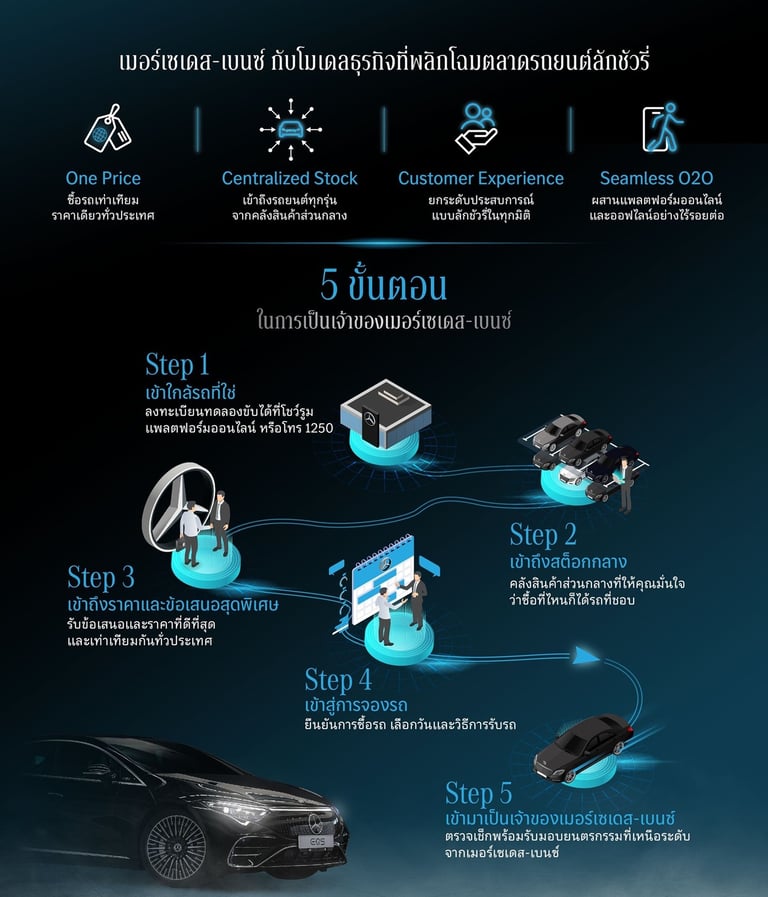 เมอร์เซเดส-เบนซ์ กับโมเดลธุรกิจที่พลิกโฉมตลาดรถยนต์ลักชัวรี่

One Price
ซื้อรถเท่าเทียม ราคาเดียวทั่วประเทศ

Centralized Stock
เข้าถึงรถยนต์ทุกรุ่น จากคลังสินค้าส่วนกลาง

Customer Experience
ยกระดับประสบการณ์ แบบลักชัวรี่ในทุกมิติ

Seamless O2O
ผสานแพลตฟอร์มออนไลน์ และออฟไลน์อย่างไร้รอยต่อ

5 ขั้นตอน
ในการเป็นเจ้าของเมอร์เซเดส-เบนซ์

Step 1
เข้าใกล้รถที่ใช่
ลงทะเบียนทดลองขับได้ที่โชว์รูม แพลตฟอร์มออนไลน์ หรือโทร 1250

Step 2
เข้าถึงสต็อกกลาง
คลังสินค้าส่วนกลางที่ให้คุณมั่นใจ ว่าซื้อที่ไหนก็ได้รถที่ชอบ

Step 3
เข้าถึงราคาและข้อเสนอสุดพิเศษ
รับข้อเสนอและราคาที่ดีที่สุด และเท่าเทียมกันทั่วประเทศ

Step 4
เข้าสู่การจองรถ
ยืนยันการซื้อรถ เลือกวันและวิธีการรับรถ

Step 5
เข้ามาเป็นเจ้าของเมอร์เซเดส-เบนซ์
ตรวจเช็กพร้อมรับมอบยนตรกรรมที่เหนือระดับ จากเมอร์เซเดส-เบนซ์

EQS