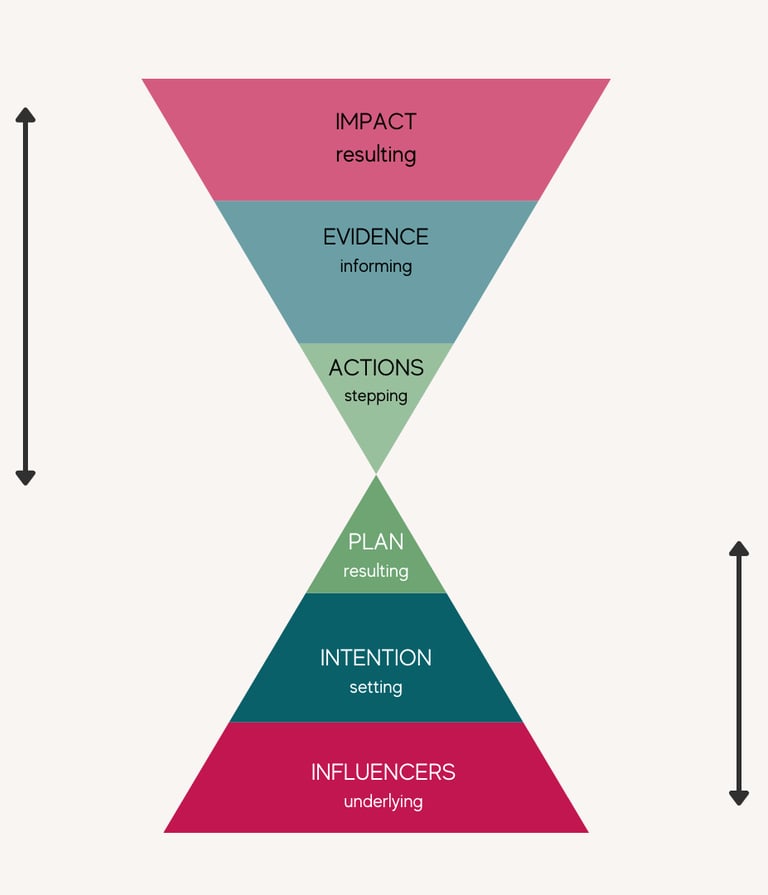 IMPACT
resulting

EVIDENCE
informing

ACTIONS
stepping

PLAN
resulting

INTENTION
setting

INFLUENCERS
underlying