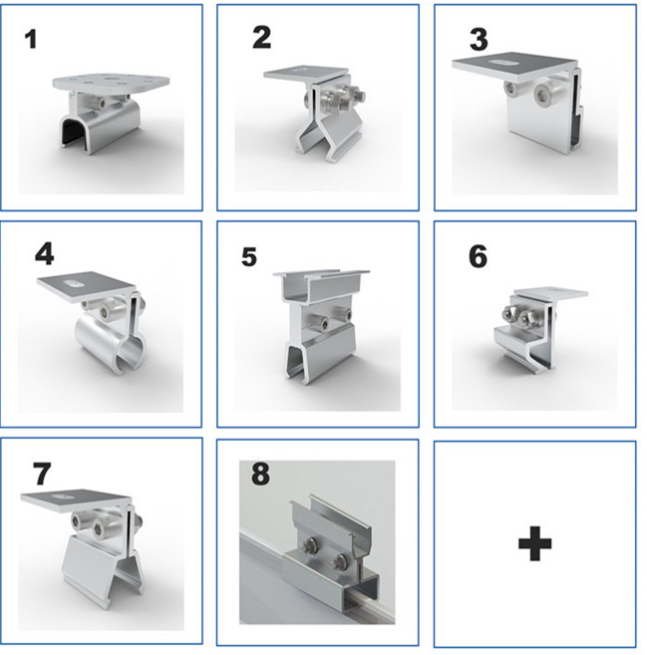 1

2

3

4

5

6

7

8

+