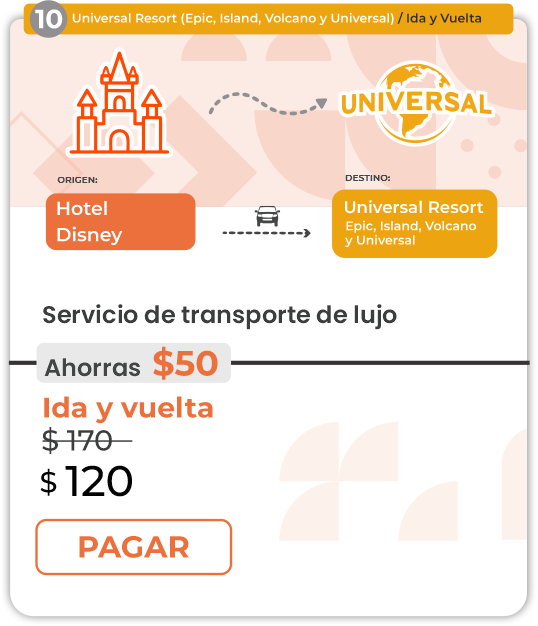 10 Universal Resort (Epic, Island, Volcano y Universal) / Ida y Vuelta

UNIVERSAL

ORIGEN:

Hotel Disney

DESTINO:

Universal Resort
Epic, Island, Volcano y Universal

Servicio de transporte de lujo

Ahorras $50

Ida y vuelta

$ 170

$ 120

PAGAR