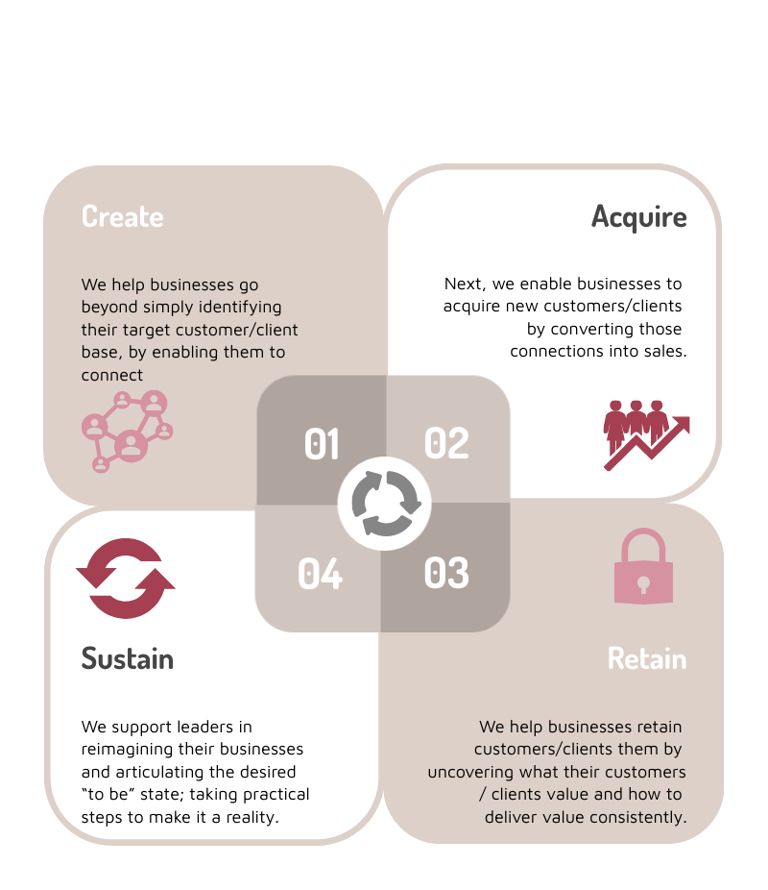 Create

We help businesses go beyond simply identifying their target customer/client base, by enabling them to connect

Acquire

Next, we enable businesses to acquire new customers/clients by converting those connections into sales.

01

02

04

03

Sustain

We support leaders in reimagining their businesses and articulating the desired "to be" state; taking practical steps to make it a reality.

Retain

We help businesses retain customers/clients them by uncovering what their customers / clients value and how to deliver value consistently.