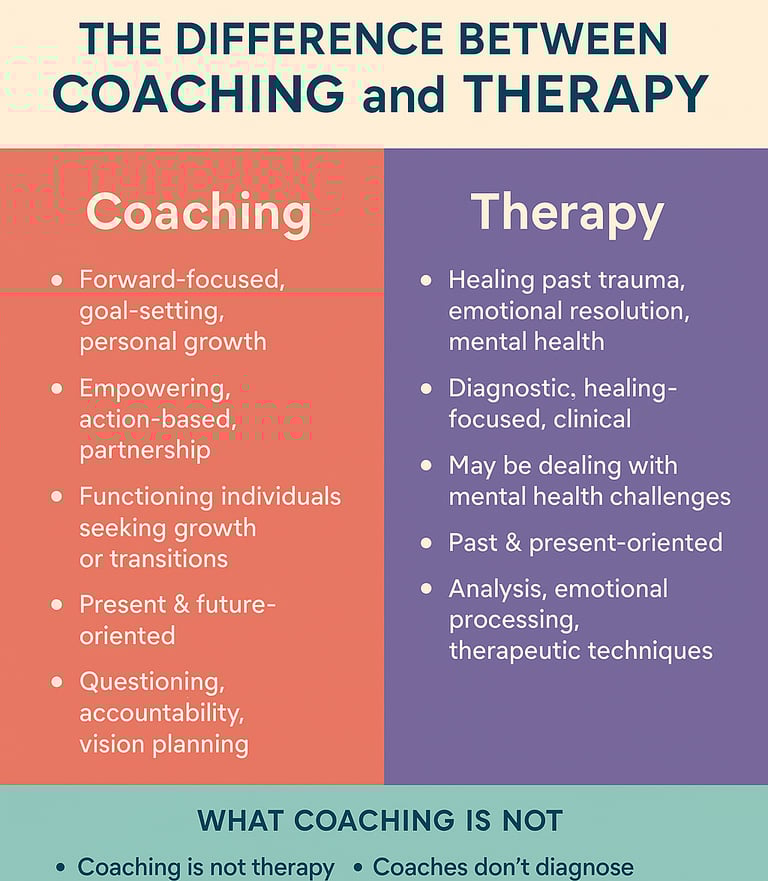 THE DIFFERENCE BETWEEN COACHING and THERAPY

Coaching

• Forward-focused, goal-setting, personal growth
• Empowering, action-based, partnership
• Functioning individuals seeking growth or transitions
• Present & future-oriented
• Questioning, accountability, vision planning

Therapy

• Healing past trauma, emotional resolution, mental health
• Diagnostic, healing-focused, clinical
• May be dealing with mental health challenges
• Past & present-oriented
• Analysis, emotional processing, therapeutic techniques

WHAT COACHING IS NOT

• Coaching is not therapy • Coaches don't diagnose