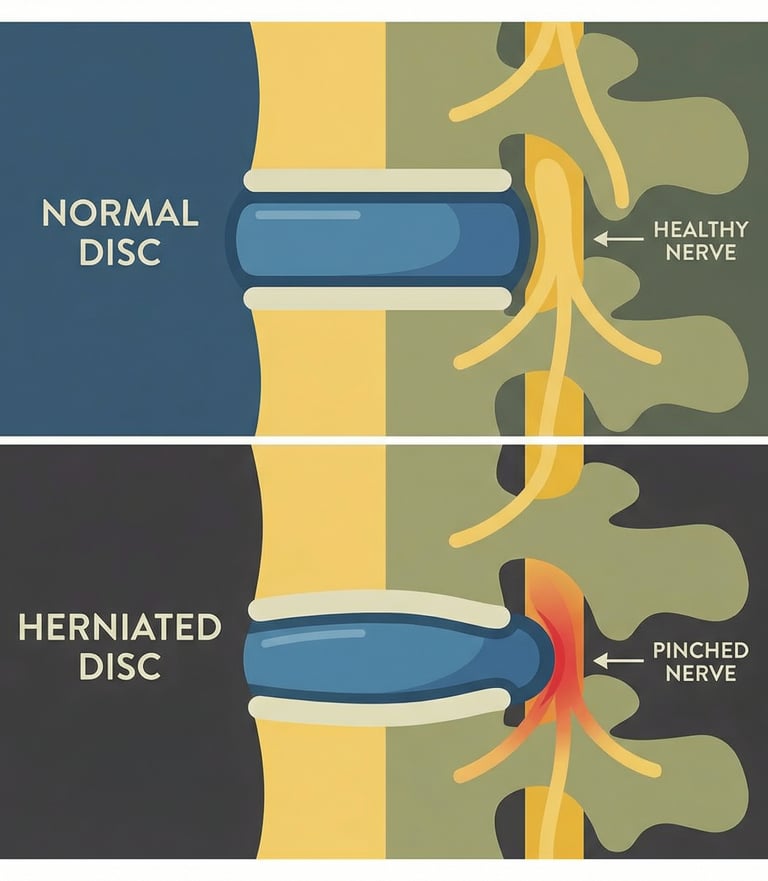 NORMAL DISC

HEALTHY NERVE

HERNIATED DISC

PINCHED NERVE