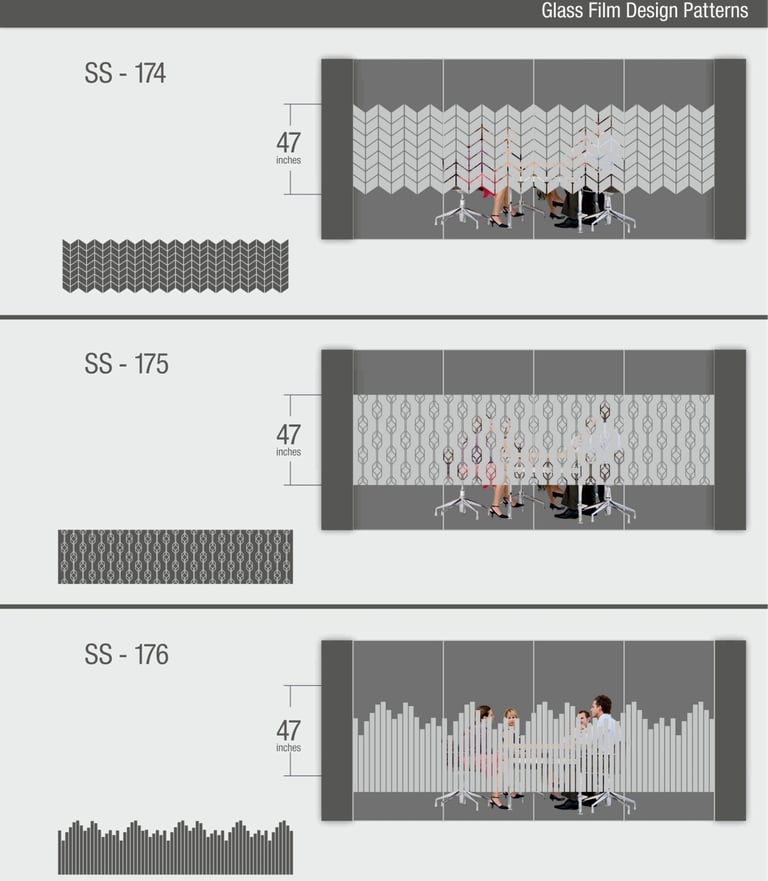 Glass Film Design Patterns

SS - 174

47
inches

SS - 175

47
inches

SS - 176

47
inches