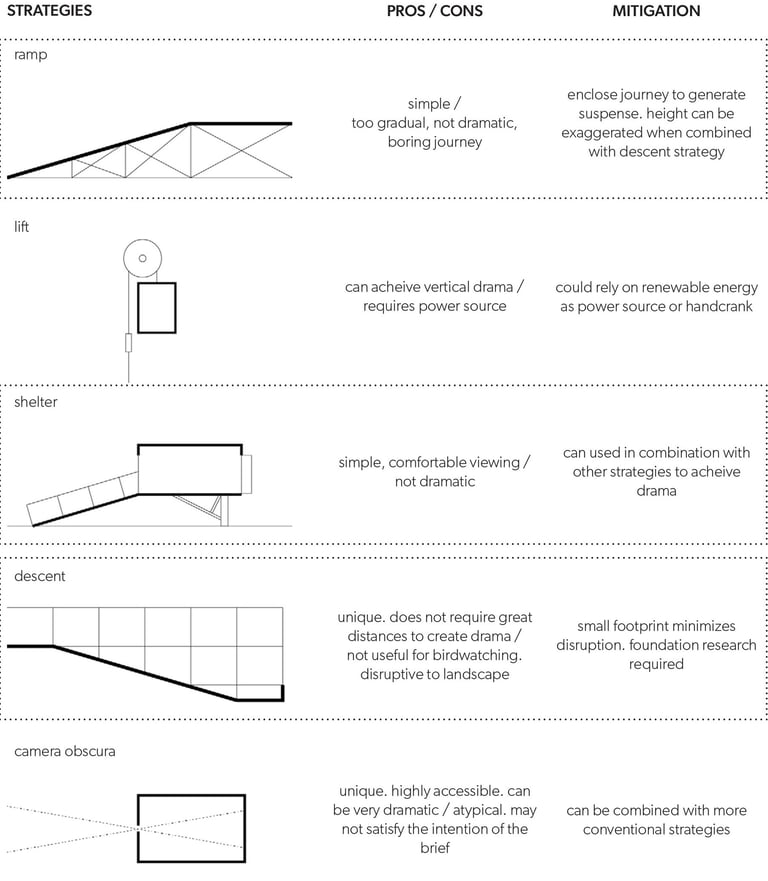 | STRATEGIES | PROS / CONS | MITIGATION |
|---|---|---|
| ramp | simple / too gradual, not dramatic, boring journey | enclose journey to generate suspense. height can be exaggerated when combined with descent strategy |
| lift | can acheive vertical drama / requires power source | could rely on renewable energy as power source or handcrank |
| shelter | simple, comfortable viewing / not dramatic | can used in combination with other strategies to acheive drama |
| descent | unique. does not require great distances to create drama / not useful for birdwatching. disruptive to landscape | small footprint minimizes disruption. foundation research required |
| camera obscura | unique. highly accessible. can be very dramatic / atypical. may not satisfy the intention of the brief | can be combined with more conventional strategies |