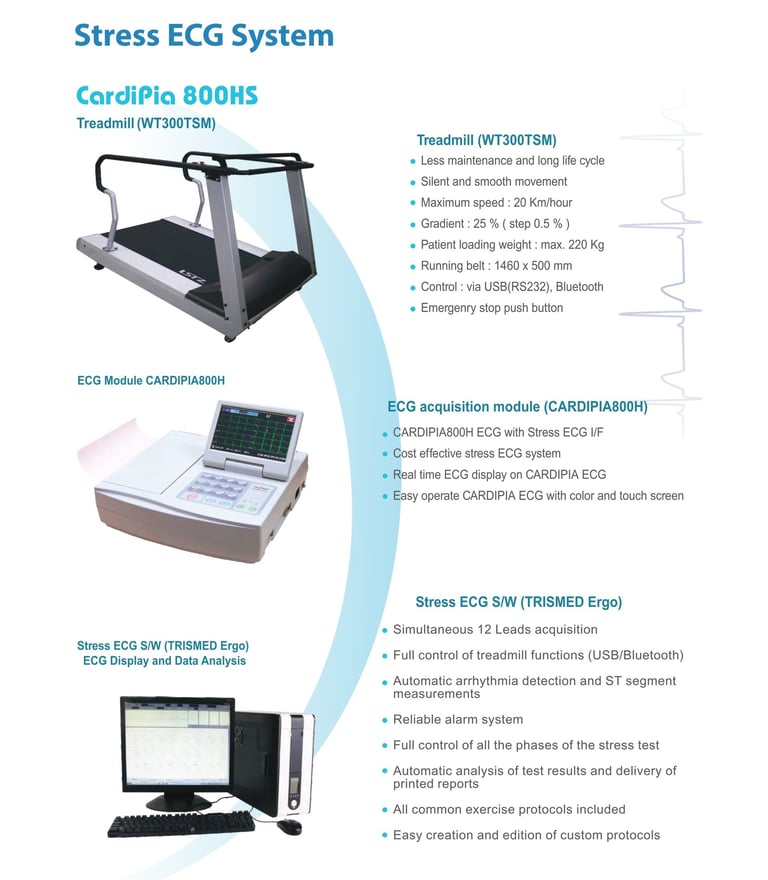 Stress ECG System

CardiPia 800HS

Treadmill (WT300TSM)

Treadmill (WT300TSM)
- Less maintenance and long life cycle
- Silent and smooth movement
- Maximum speed : 20 Km/hour
- Gradient : 25 % ( step 0.5 % )
- Patient loading weight : max. 220 Kg
- Running belt : 1460 x 500 mm
- Control : via USB(RS232), Bluetooth
- Emergenry stop push button

ECG Module CARDIPIA800H

ECG acquisition module (CARDIPIA800H)
- CARDIPIA800H ECG with Stress ECG I/F
- Cost effective stress ECG system
- Real time ECG display on CARDIPIA ECG
- Easy operate CARDIPIA ECG with color and touch screen

Stress ECG S/W (TRISMED Ergo)
ECG Display and Data Analysis

Stress ECG S/W (TRISMED Ergo)
- Simultaneous 12 Leads acquisition
- Full control of treadmill functions (USB/Bluetooth)
- Automatic arrhythmia detection and ST segment measurements
- Reliable alarm system
- Full control of all the phases of the stress test
- Automatic analysis of test results and delivery of printed reports
- All common exercise protocols included
- Easy creation and edition of custom protocols