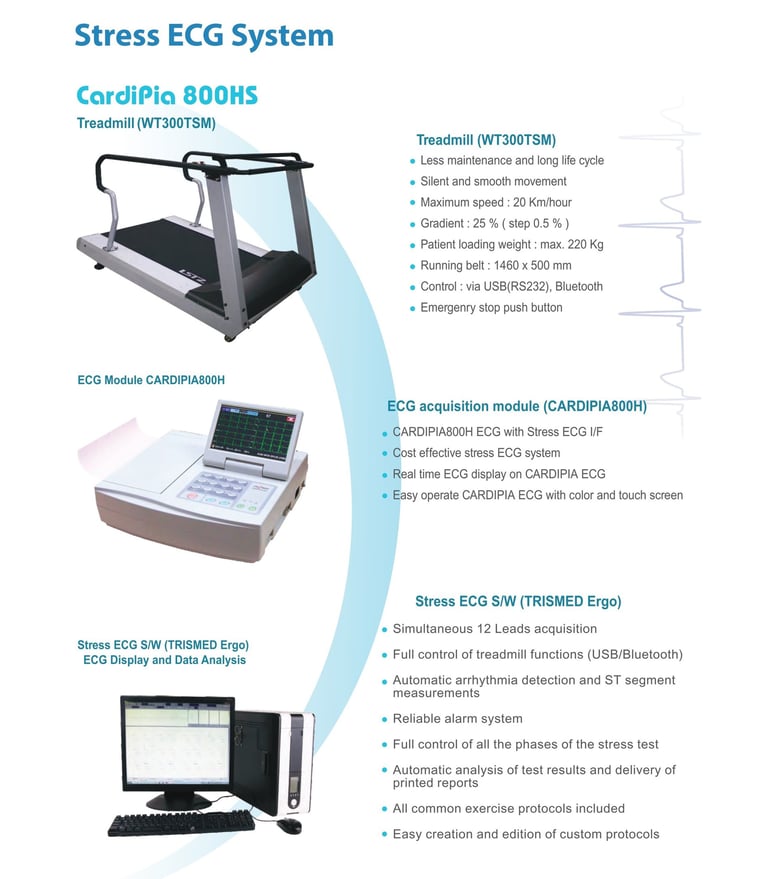 Stress ECG System

CardiPia 800HS

Treadmill (WT300TSM)

Treadmill (WT300TSM)
- Less maintenance and long life cycle
- Silent and smooth movement
- Maximum speed : 20 Km/hour
- Gradient : 25 % ( step 0.5 % )
- Patient loading weight : max. 220 Kg
- Running belt : 1460 x 500 mm
- Control : via USB(RS232), Bluetooth
- Emergenry stop push button

ECG Module CARDIPIA800H

ECG acquisition module (CARDIPIA800H)
- CARDIPIA800H ECG with Stress ECG I/F
- Cost effective stress ECG system
- Real time ECG display on CARDIPIA ECG
- Easy operate CARDIPIA ECG with color and touch screen

Stress ECG S/W (TRISMED Ergo)
ECG Display and Data Analysis

Stress ECG S/W (TRISMED Ergo)
- Simultaneous 12 Leads acquisition
- Full control of treadmill functions (USB/Bluetooth)
- Automatic arrhythmia detection and ST segment measurements
- Reliable alarm system
- Full control of all the phases of the stress test
- Automatic analysis of test results and delivery of printed reports
- All common exercise protocols included
- Easy creation and edition of custom protocols