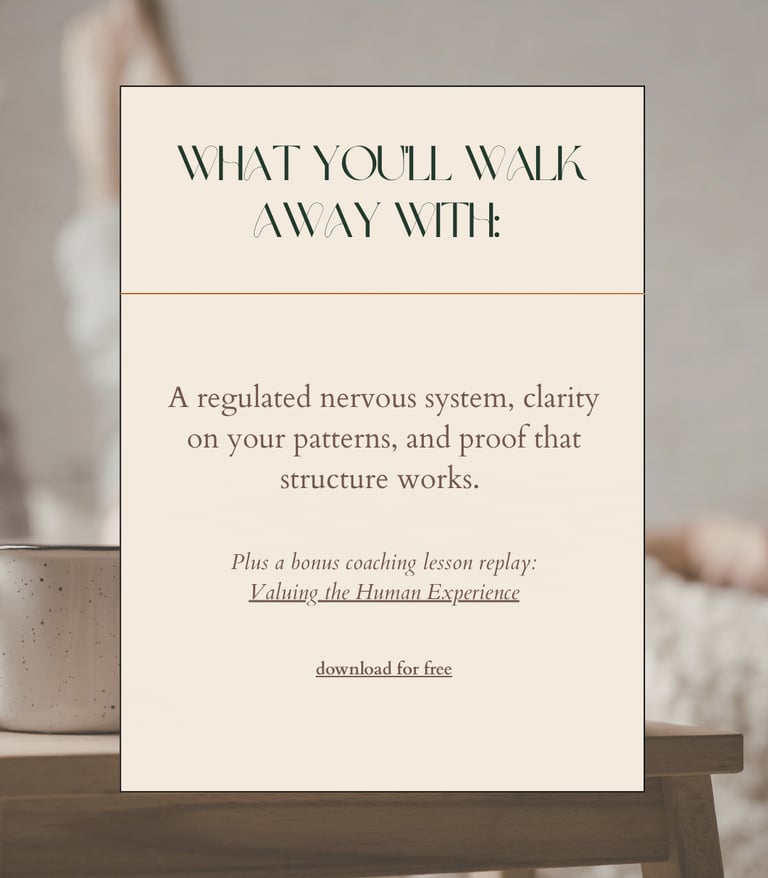 WHAT YOU'LL WALK AWAY WITH:

A regulated nervous system, clarity on your patterns, and proof that structure works.

Plus a bonus coaching lesson replay: Valuing the Human Experience

download for free