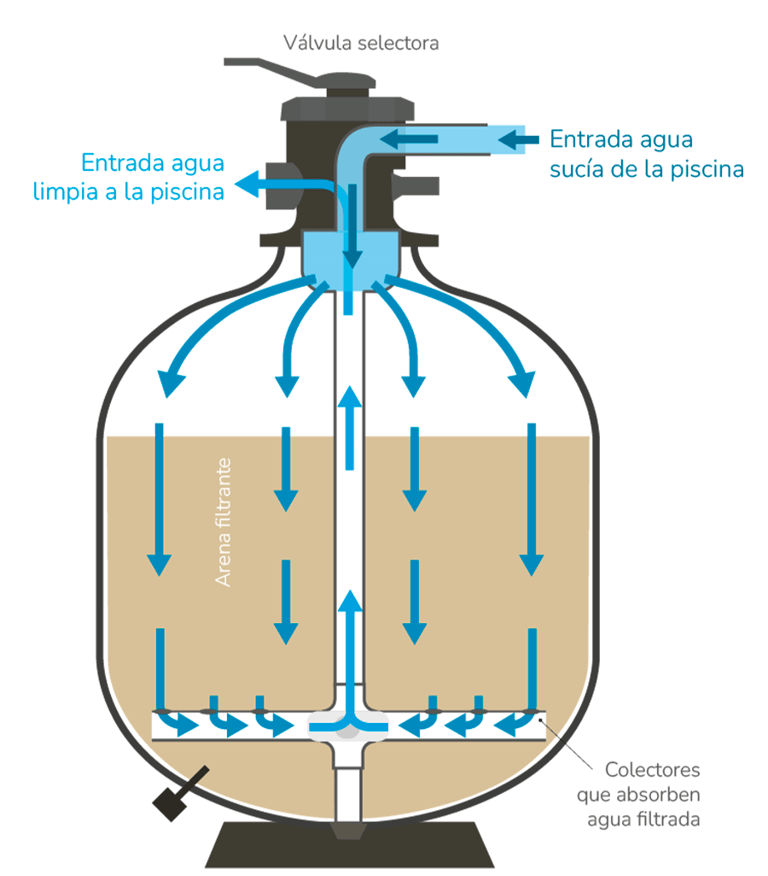 Válvula selectora

Entrada agua limpia a la piscina

Entrada agua sucía de la piscina

Arena filtrante

Colectores que absorben agua filtrada