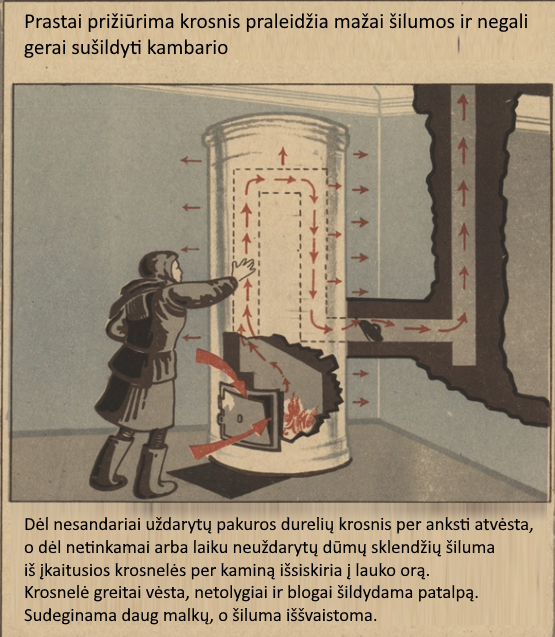 Prastai prižiūrima krosnis praleidžia mažai šilumos ir negali gerai sušildyti kambario

Dėl nesandariai uždarytų pakuros durelių krosnis per anksti atvėsta, o dėl netinkamai arba laiku neuždarytų dūmų sklendžių šiluma iš įkaitusios krosnelės per kaminą išsiskiria į lauko orą. Krosnelė greitai vėsta, netolygiai ir blogai šildydama patalpą. Sudeginama daug malkų, o šiluma iššvaistoma.