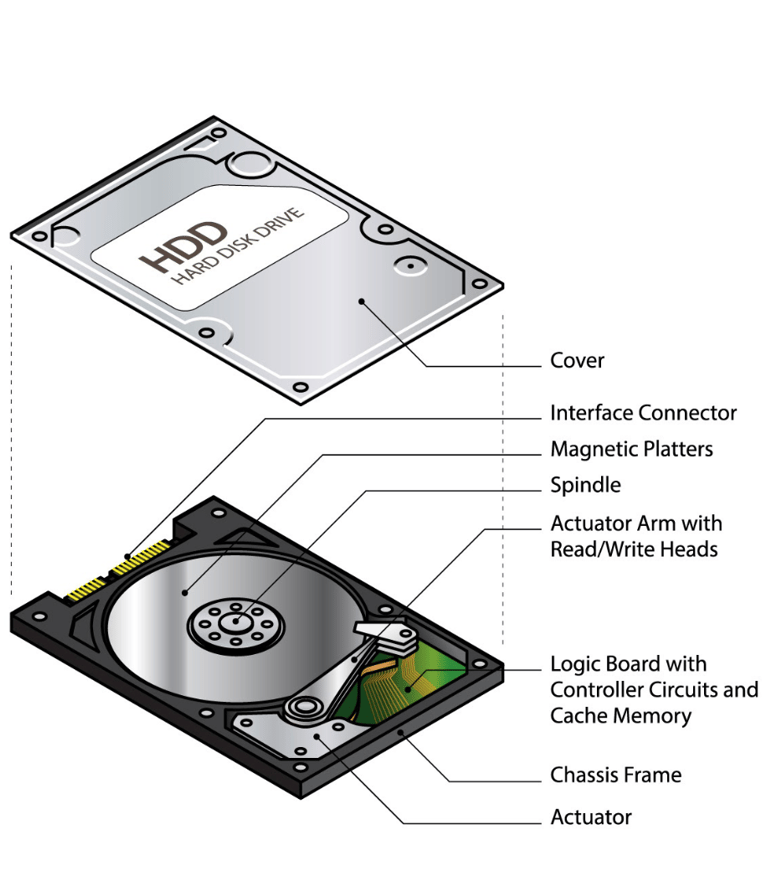 HDD
HARD DISK DRIVE

Cover

Interface Connector

Magnetic Platters

Spindle

Actuator Arm with Read/Write Heads

Logic Board with Controller Circuits and Cache Memory

Chassis Frame

Actuator