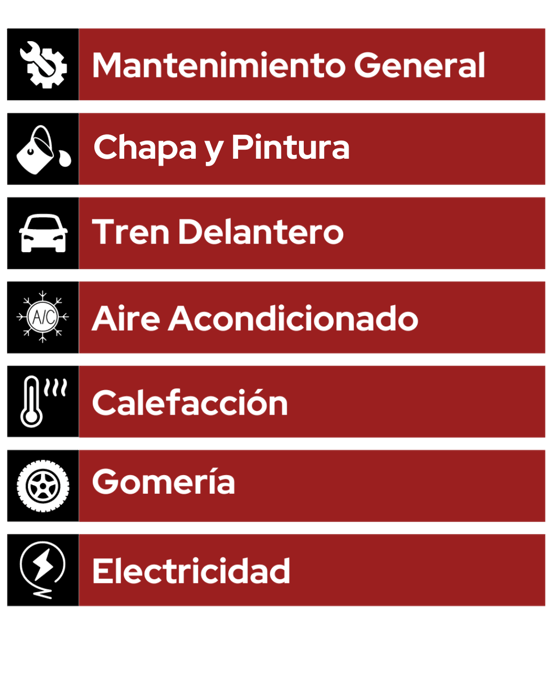 Mantenimiento General

Chapa y Pintura

Tren Delantero

A/C

Aire Acondicionado

Calefacción

Gomería

Electricidad