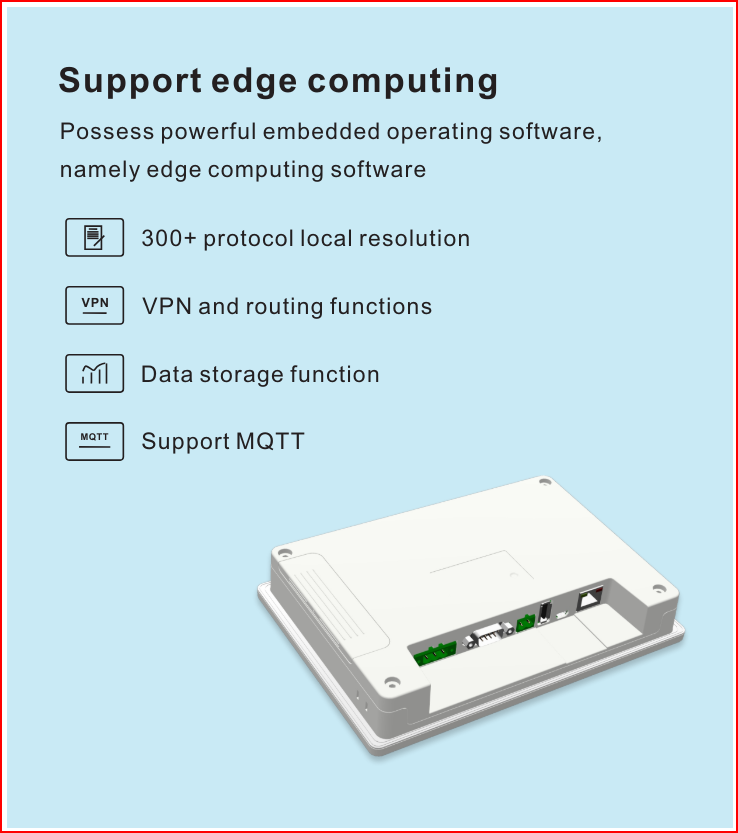 Support edge computing

Possess powerful embedded operating software, namely edge computing software

300+ protocol local resolution

VPN

VPN and routing functions

Data storage function

MQTT

Support MQTT