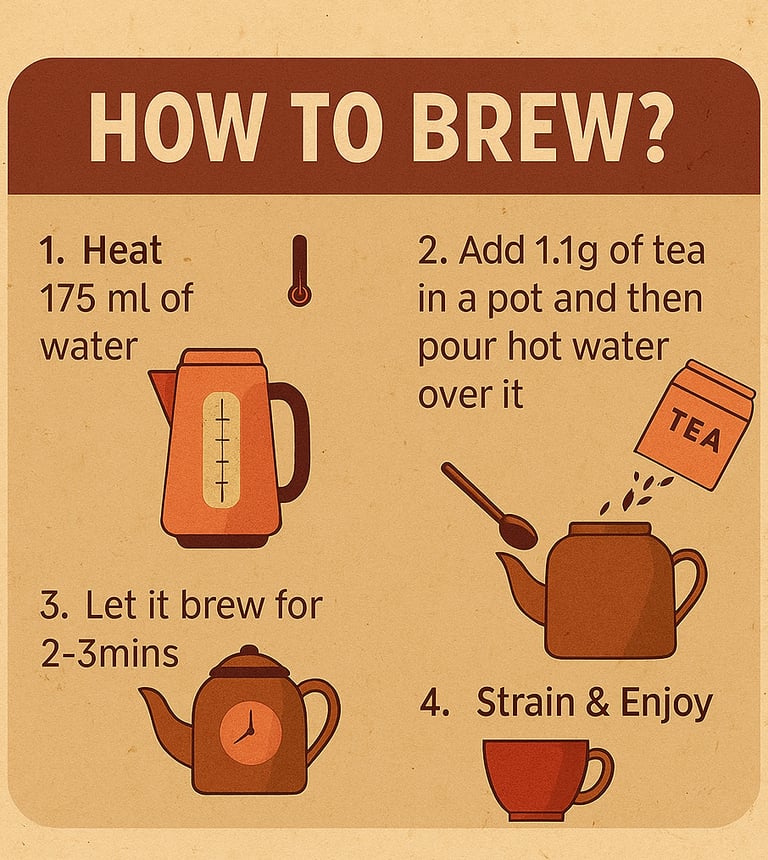 HOW TO BREW?

1. Heat 175 ml of water

2. Add 1.1g of tea in a pot and then pour hot water over it

TEA

3. Let it brew for 2-3mins

4. Strain & Enjoy