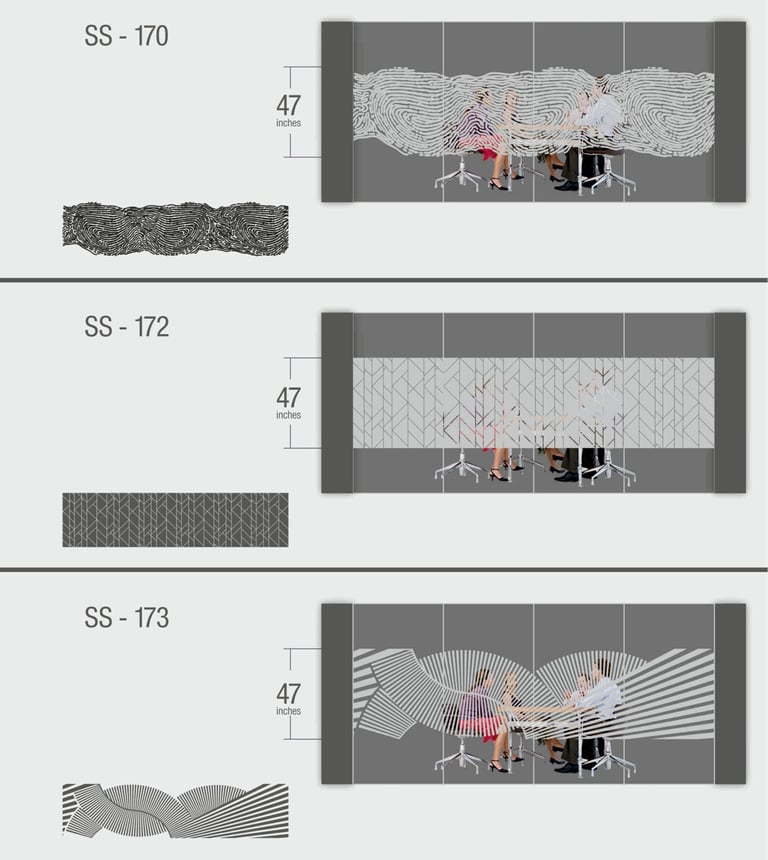 SS - 170

47
inches

SS - 172

47
inches

SS - 173

47
inches