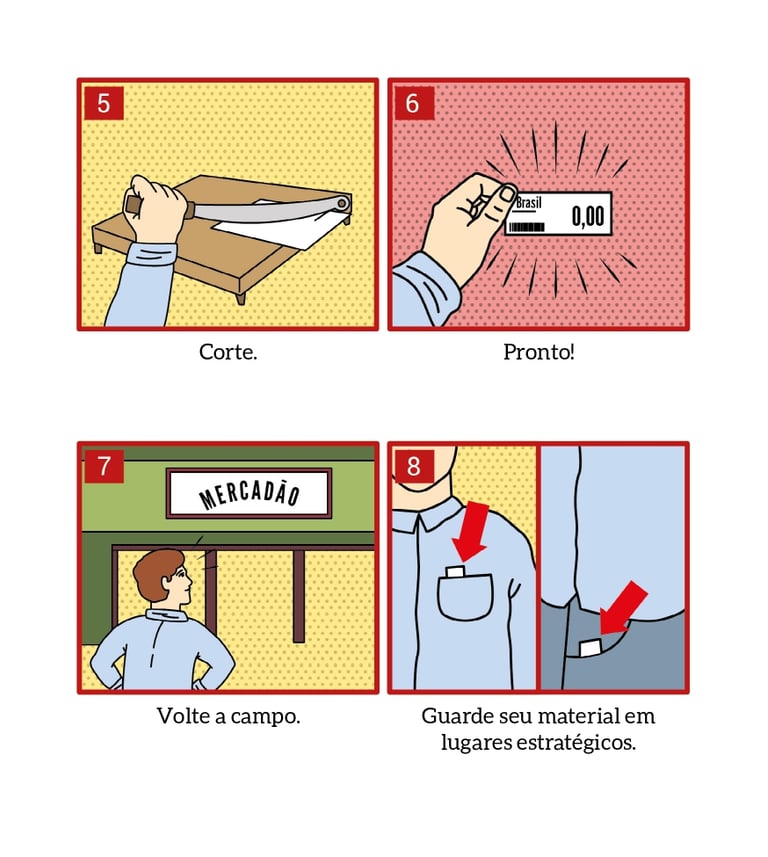 5

Corte.

6

Brasil

0,00

Pronto!

7

MERCADÃO

Volte a campo.

8

Guarde seu material em lugares estratégicos.