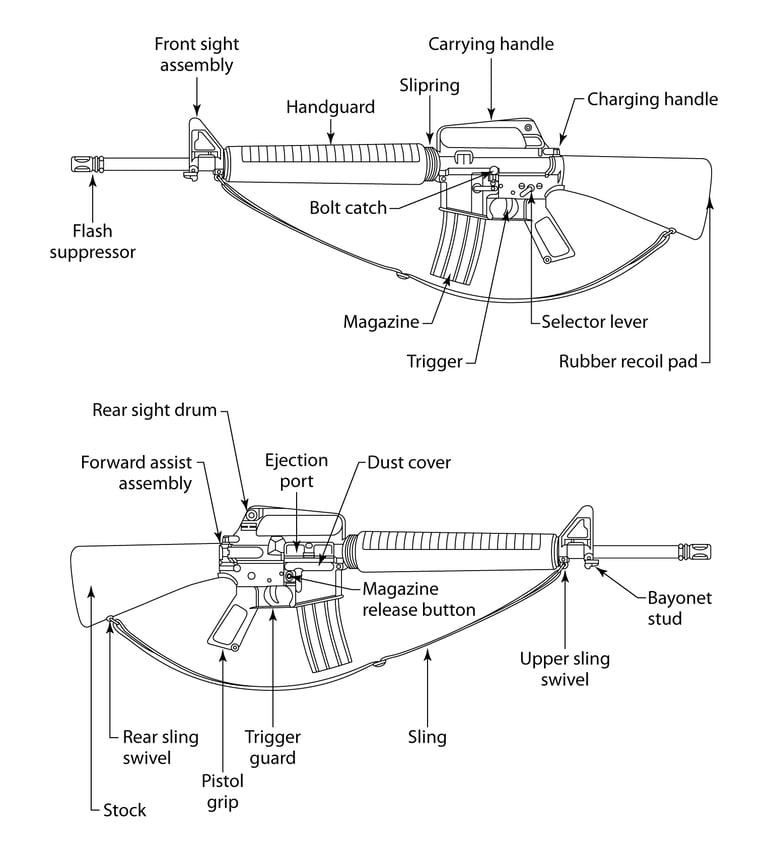 Front sight assembly

Carrying handle

Slipring

Handguard

Charging handle

Bolt catch

Flash suppressor

Magazine

Selector lever

Trigger

Rubber recoil pad

Rear sight drum

Forward assist assembly

Ejection port

Dust cover

Magazine release button

Bayonet stud

Upper sling swivel

Rear sling swivel

Trigger guard

Sling

Pistol grip

Stock