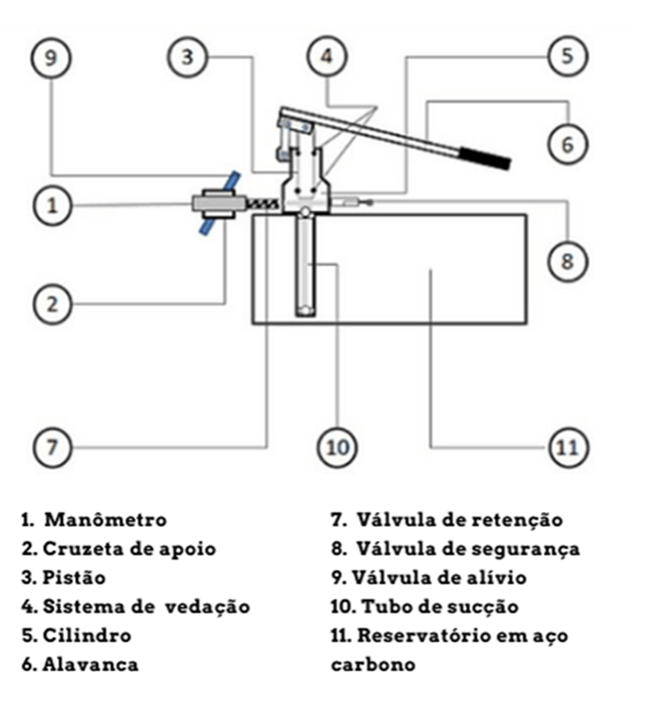 9
3
4
5
6
1
8
2
7
10
11

1. Manômetro
2. Cruzeta de apoio
3. Pistão
4. Sistema de vedação
5. Cilindro
6. Alavanca

7. Válvula de retenção
8. Válvula de segurança
9. Válvula de alívio
10. Tubo de sucção
11. Reservatório em aço carbono