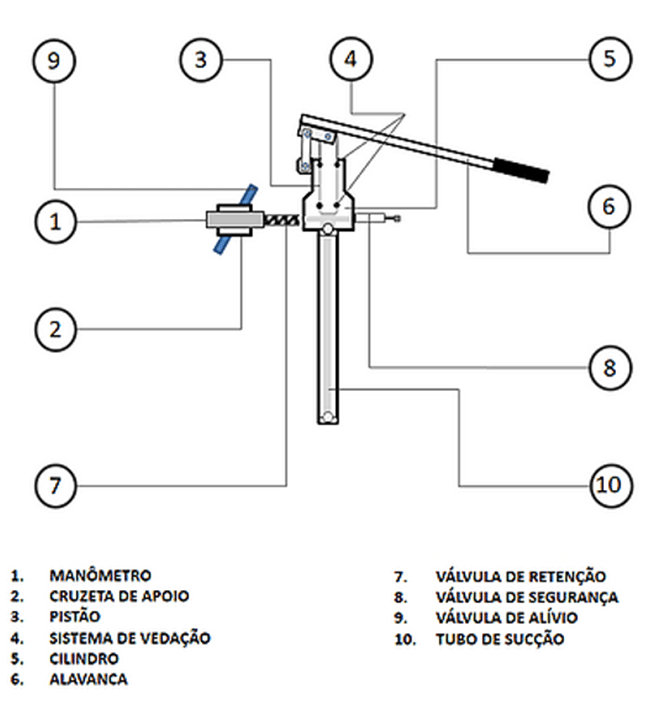 9
3
4
5
1
6
2
8
7
10

1. MANÔMETRO
2. CRUZETA DE APOIO
3. PISTÃO
4. SISTEMA DE VEDAÇÃO
5. CILINDRO
6. ALAVANCA

7. VÁLVULA DE RETENÇÃO
8. VÁLVULA DE SEGURANÇA
9. VÁLVULA DE ALÍVIO
10. TUBO DE SUCÇÃO