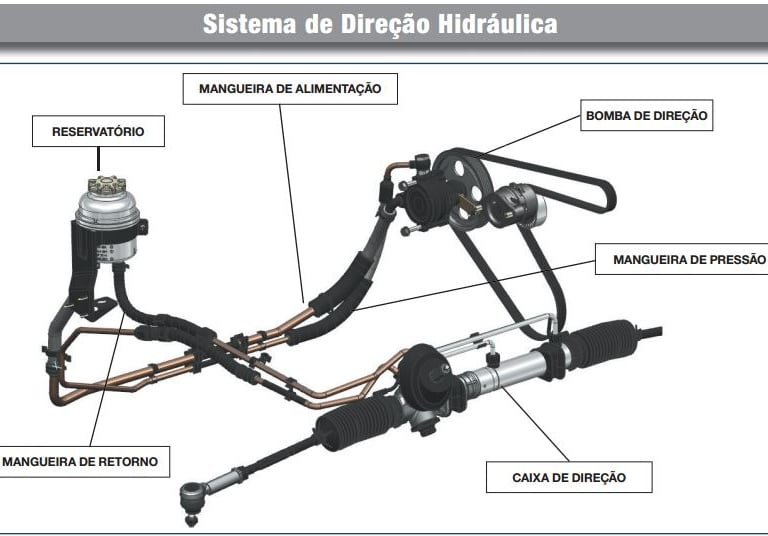 Sistema de Direção Hidráulica

MANGUEIRA DE ALIMENTAÇÃO

RESERVATÓRIO

BOMBA DE DIREÇÃO

MANGUEIRA DE PRESSÃO

MANGUEIRA DE RETORNO

CAIXA DE DIREÇÃO