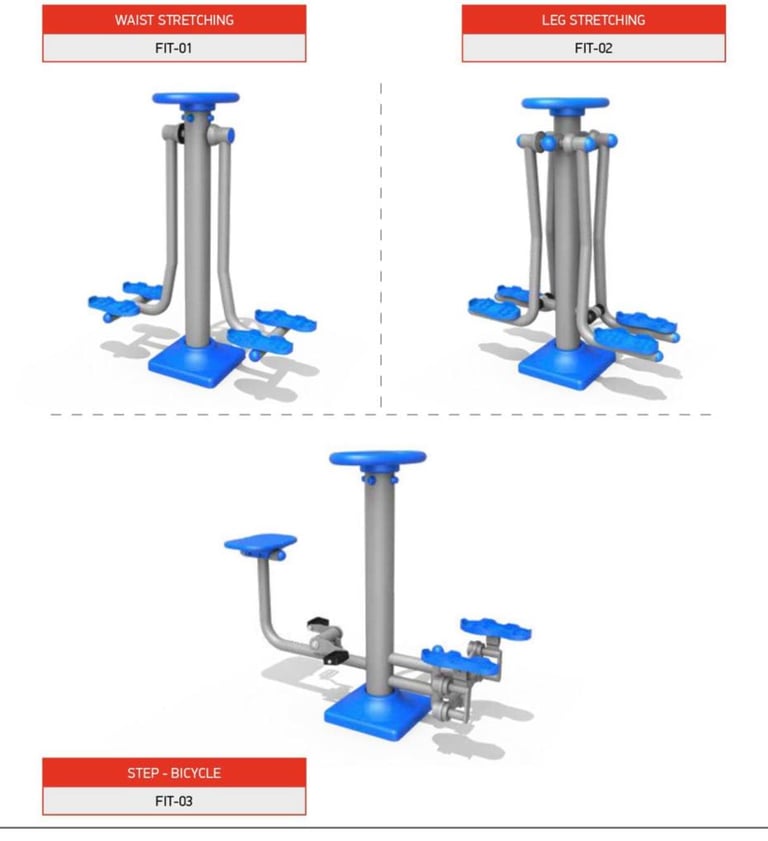 WAIST STRETCHING
FIT-01

LEG STRETCHING
FIT-02

STEP - BICYCLE
FIT-03