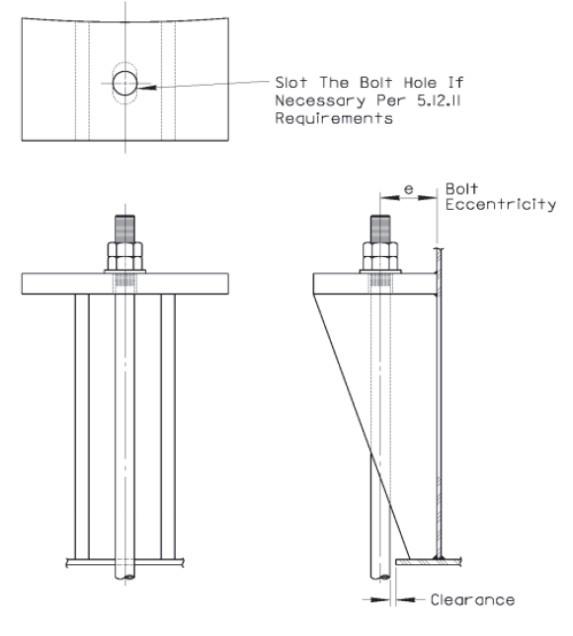 Slot The Bolt Hole If Necessary Per 5.12.11 Requirements

e

Bolt Eccentricity

Clearance