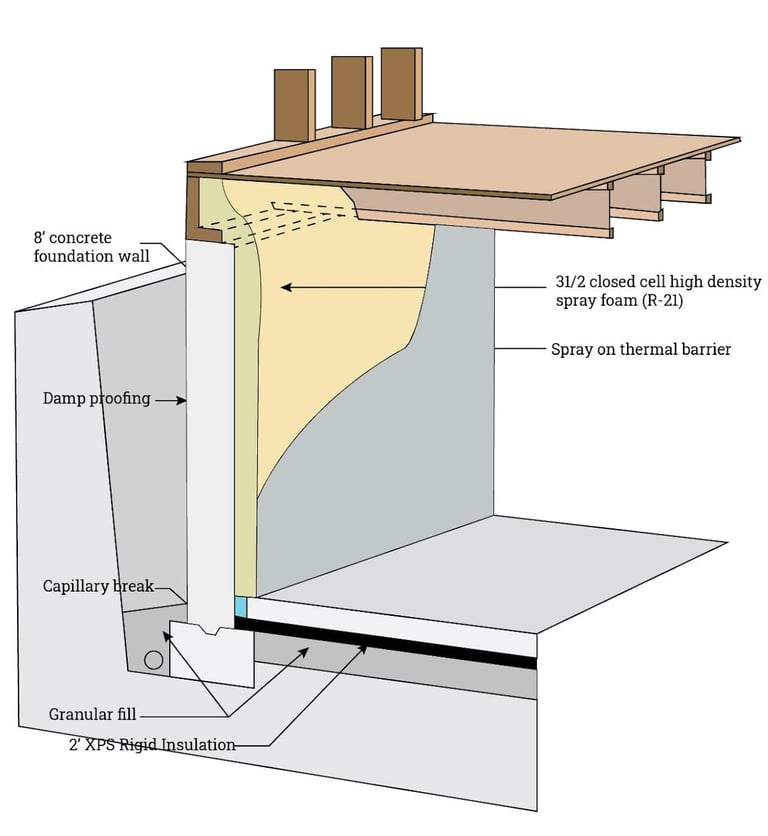 8' concrete foundation wall

31/2 closed cell high density spray foam (R-21)

Spray on thermal barrier

Damp proofing

Capillary break

Granular fill

2' XPS Rigid Insulation