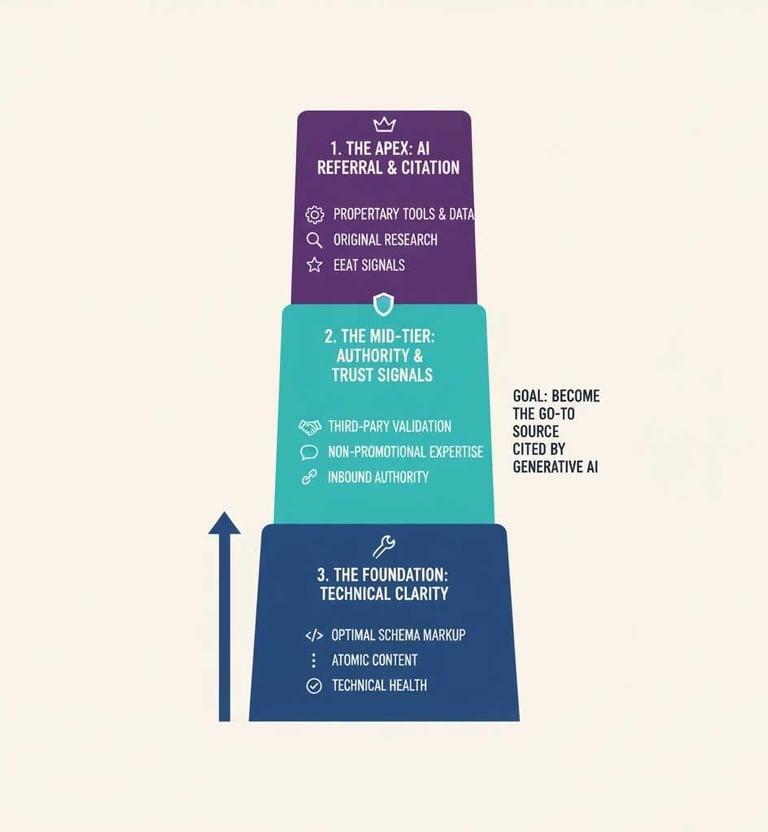 1. THE APEX: AI REFERRAL & CITATION

PROPERTARY TOOLS & DATA
ORIGINAL RESEARCH
EEAT SIGNALS

2. THE MID-TIER: AUTHORITY & TRUST SIGNALS

THIRD-PARY VALIDATION
NON-PROMOTIONAL EXPERTISE
INBOUND AUTHORITY

GOAL: BECOME THE GO-TO SOURCE CITED BY GENERATIVE AI

3. THE FOUNDATION: TECHNICAL CLARITY

OPTIMAL SCHEMA MARKUP
ATOMIC CONTENT
TECHNICAL HEALTH