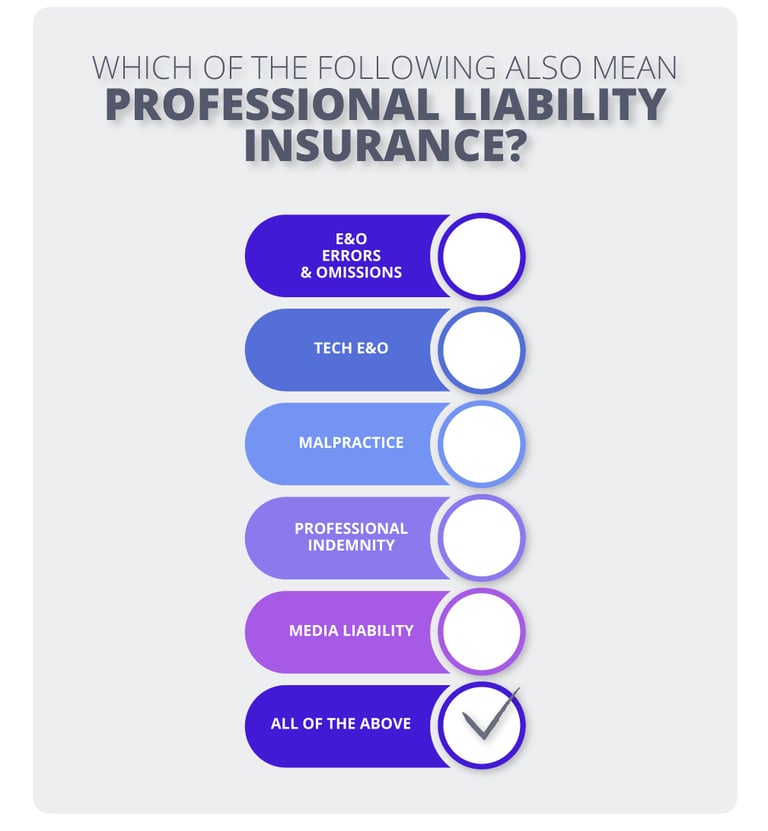 WHICH OF THE FOLLOWING ALSO MEAN
PROFESSIONAL LIABILITY INSURANCE?

E&O
ERRORS
& OMISSIONS

TECH E&O

MALPRACTICE

PROFESSIONAL
INDEMNITY

MEDIA LIABILITY

ALL OF THE ABOVE