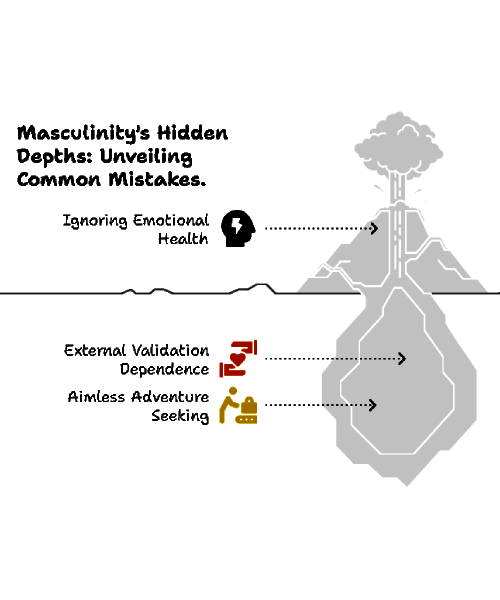 Masculinity's Hidden Depths: Unveiling Common Mistakes.

Ignoring Emotional Health

External Validation Dependence

Aimless Adventure Seeking